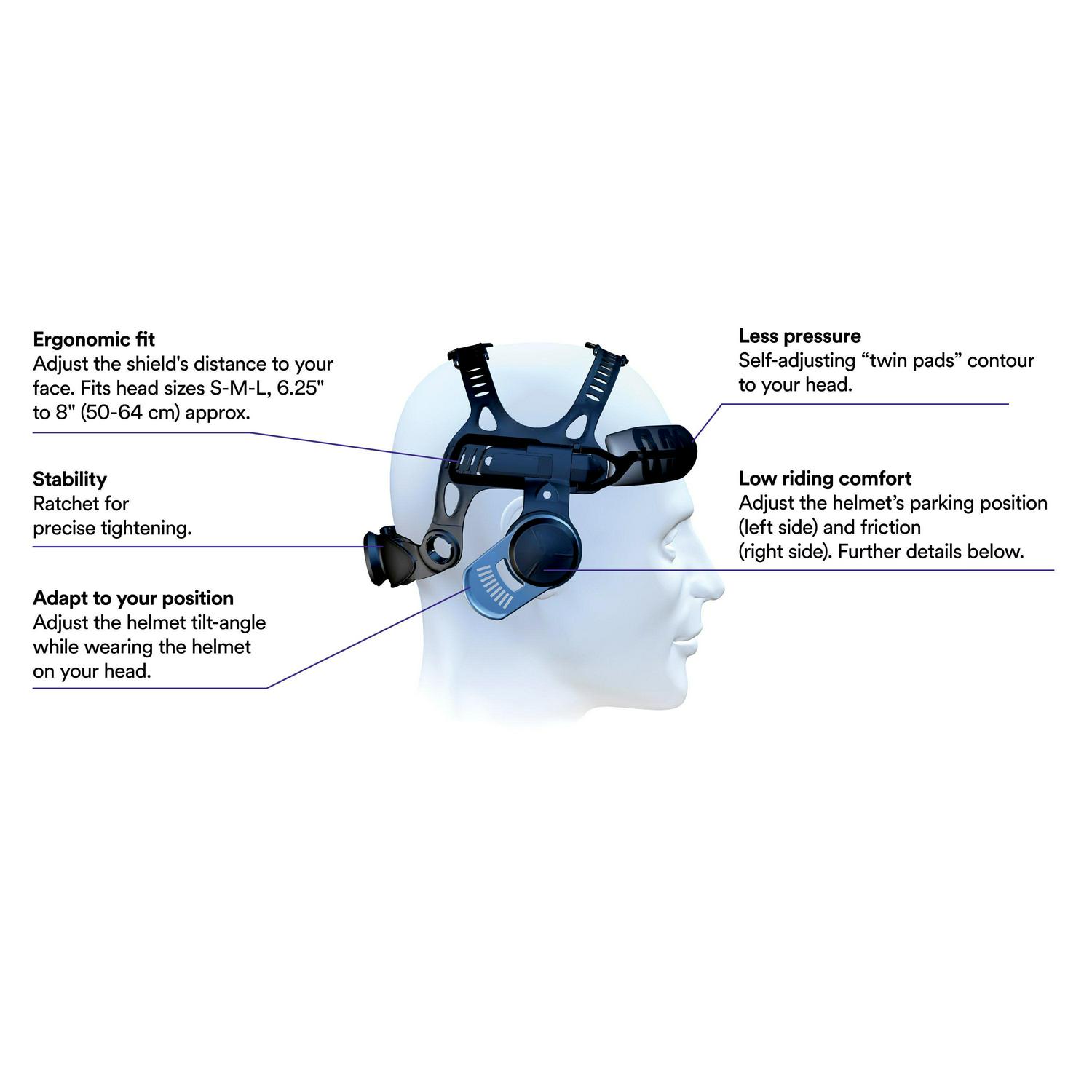 Ergonomic fit
Adjust the shield's distance to your face. Fits head sizes S-M-L, 6.25" to 8" (50-64 cm) approx.

Stability
Ratchet for precise tightening.

Adapt to your position
Adjust the helmet tilt-angle while wearing the helmet on your head.

Less pressure
Self-adjusting “twin pads” contour to your head.

Low riding comfort
Adjust the helmet’s parking position (left side) and friction (right side). Further details below.