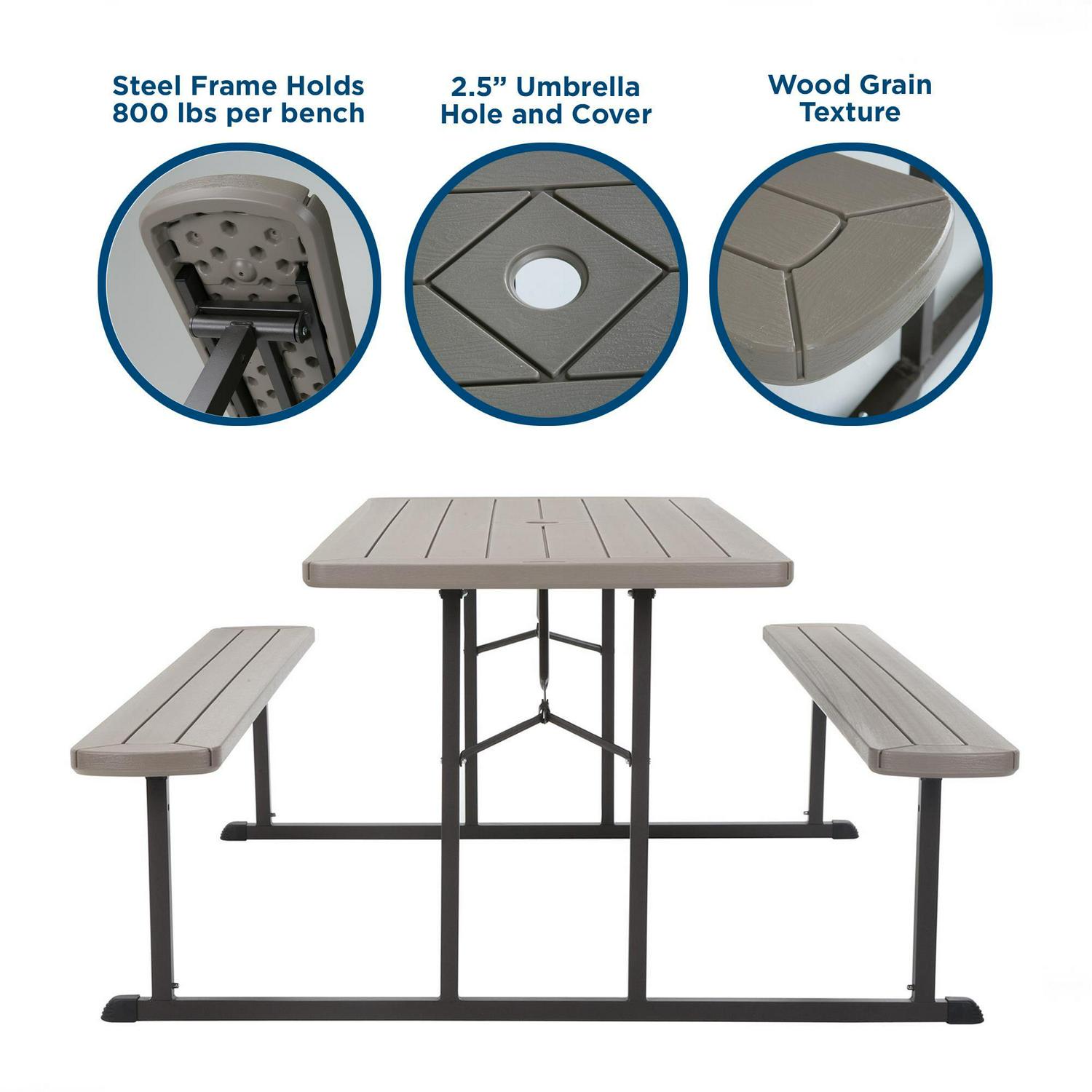 Steel Frame Holds 800 lbs per bench

2.5” Umbrella Hole and Cover

Wood Grain Texture