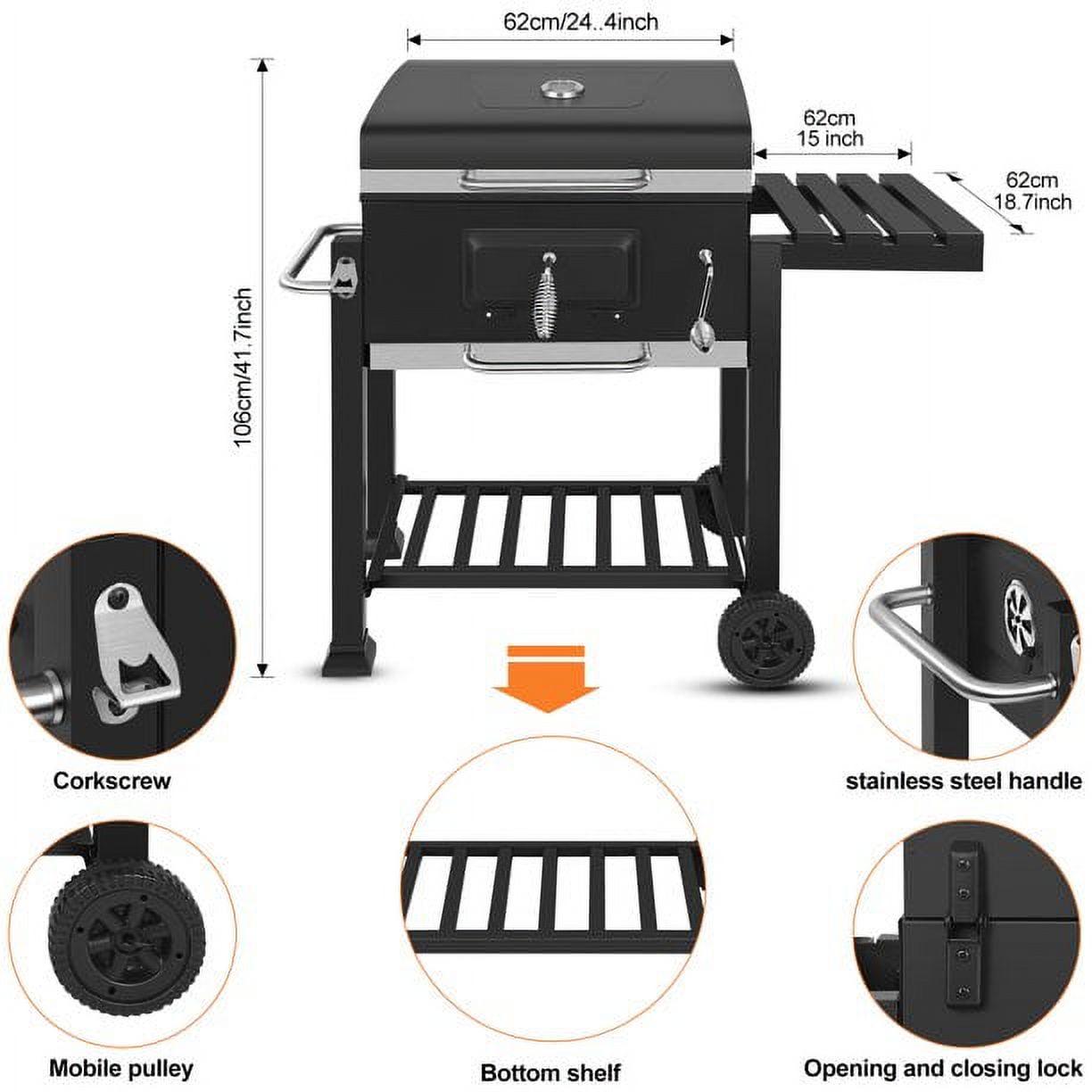 62cm/24..4inch

62cm
15 inch

62cm
18.7inch

106cm/41.7inch

Corkscrew

stainless steel handle

Mobile pulley

Bottom shelf

Opening and closing lock