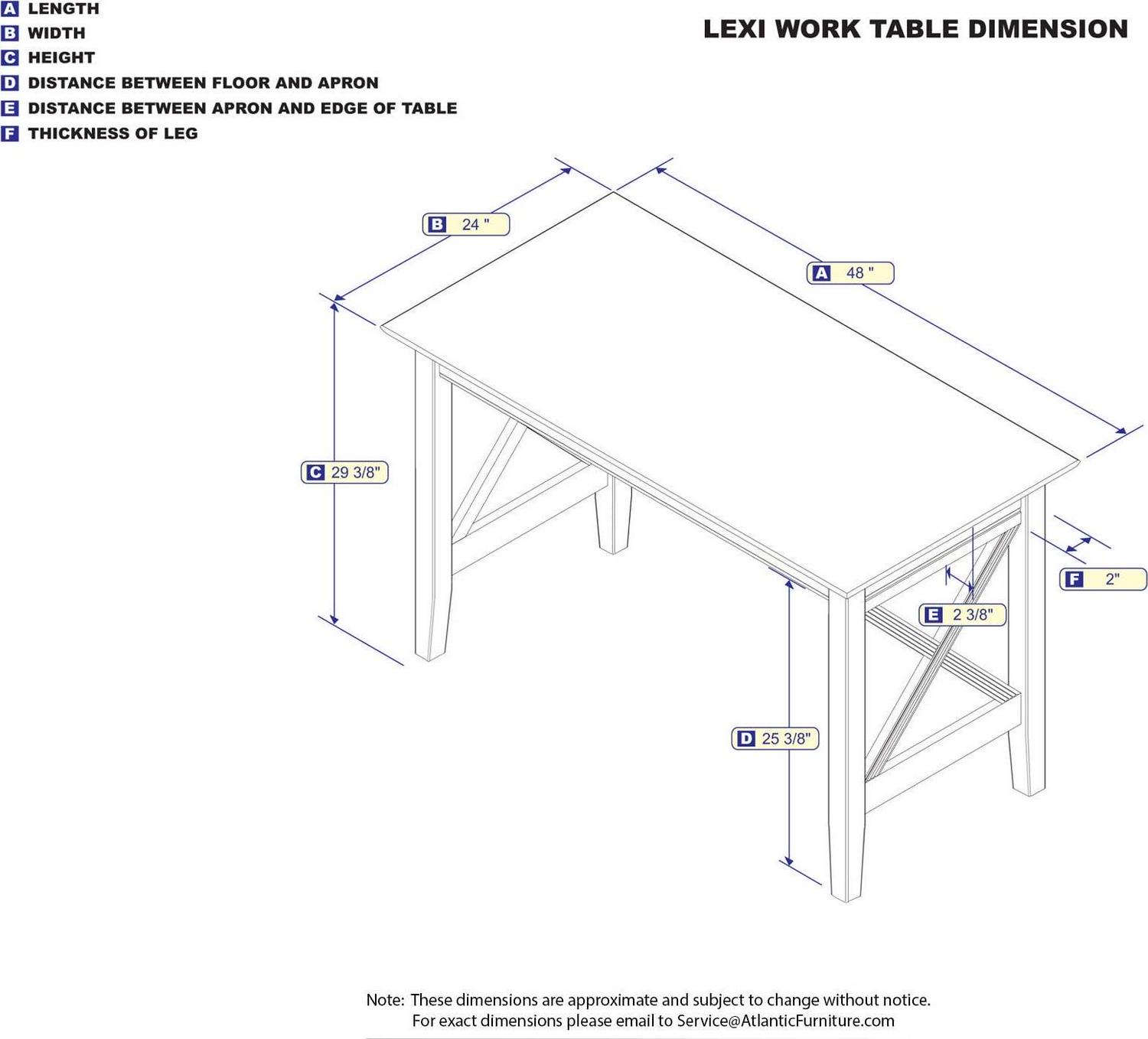 A LENGTH
B WIDTH
C HEIGHT
D DISTANCE BETWEEN FLOOR AND APRON
E DISTANCE BETWEEN APRON AND EDGE OF TABLE
F THICKNESS OF LEG

LEXI WORK TABLE DIMENSION

B 24 "

A 48 "

C 29 3/8"

F 2"

E 2 3/8"

D 25 3/8"

Note: These dimensions are approximate and subject to change without notice.
For exact dimensions please email to Service@AtlanticFurniture.com