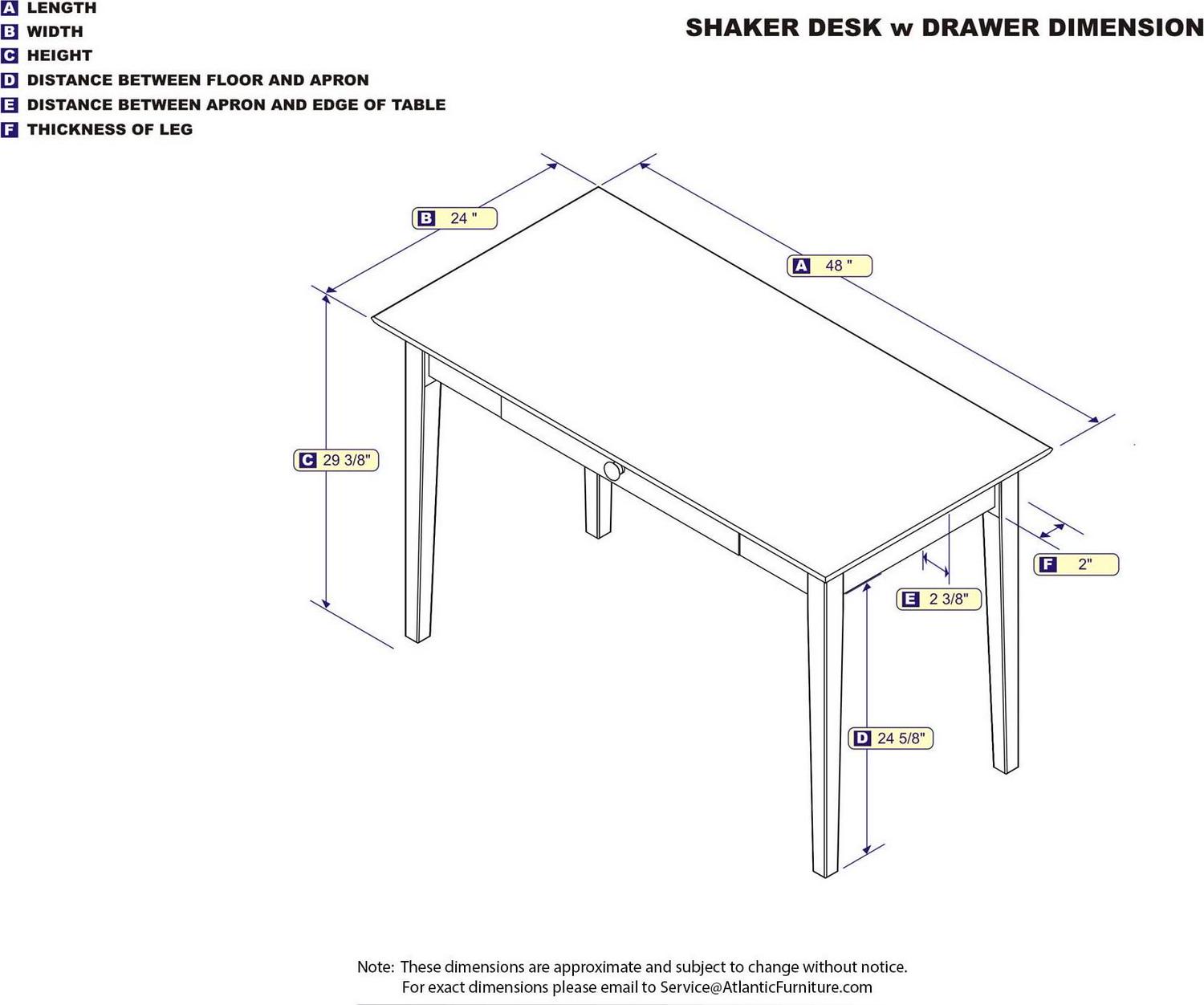 A LENGTH
B WIDTH
C HEIGHT
D DISTANCE BETWEEN FLOOR AND APRON
E DISTANCE BETWEEN APRON AND EDGE OF TABLE
F THICKNESS OF LEG

SHAKER DESK w DRAWER DIMENSION

B 24 "

A 48 "

C 29 3/8"

F 2"

E 2 3/8"

D 24 5/8"

Note: These dimensions are approximate and subject to change without notice.
For exact dimensions please email to Service@AtlanticFurniture.com