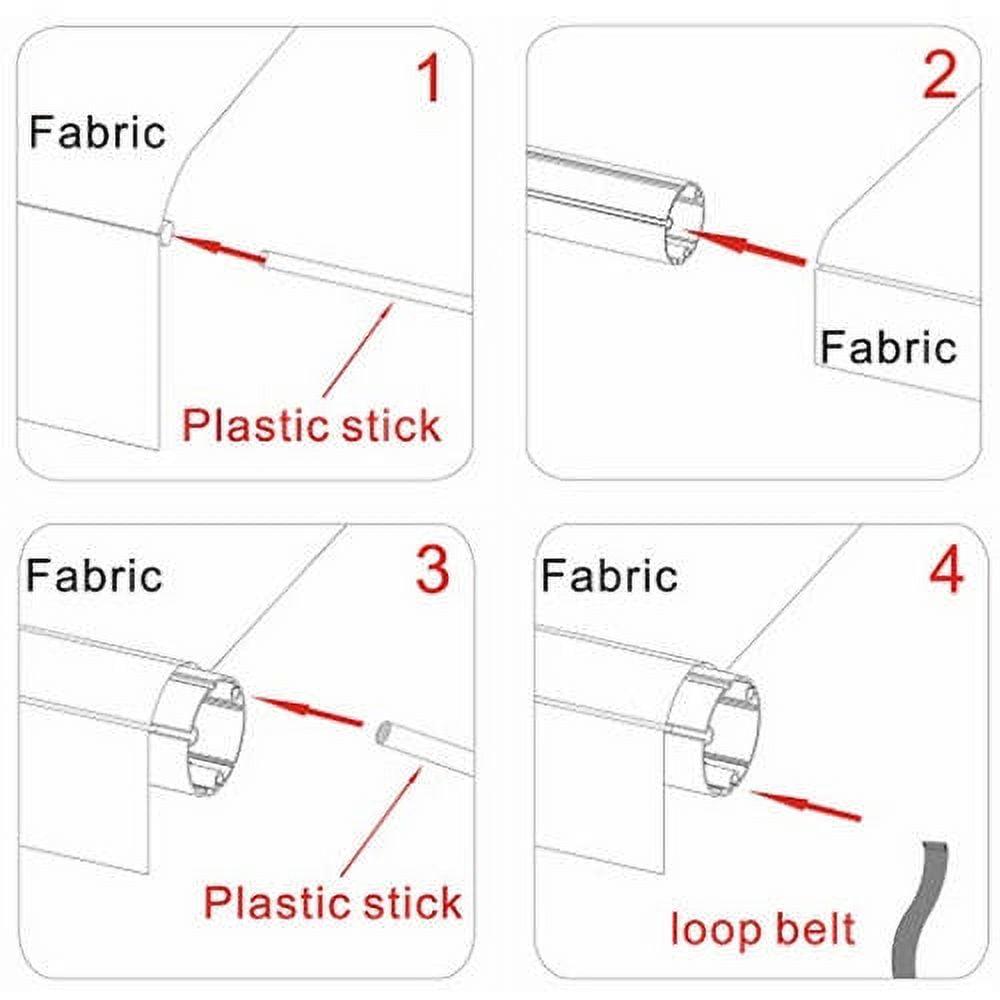 1
Fabric
Plastic stick

2
Fabric

3
Fabric
Plastic stick

4
Fabric
loop belt