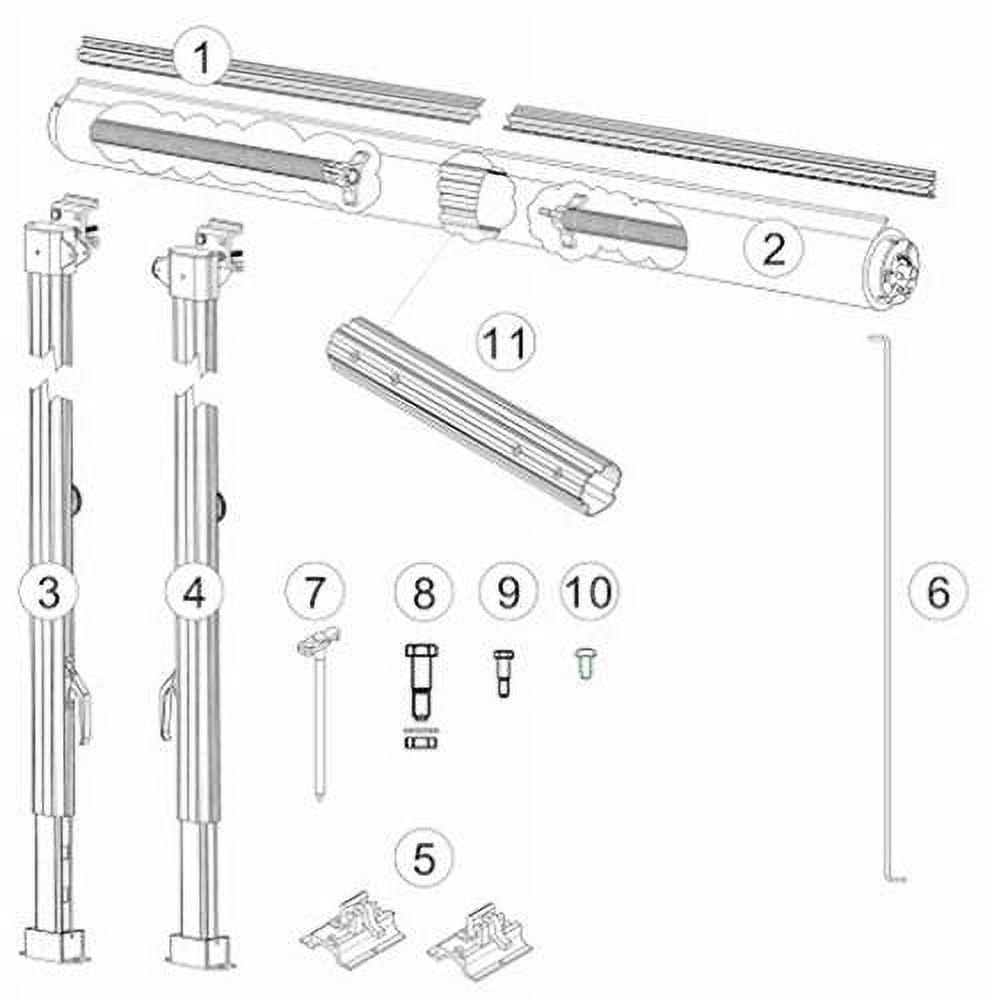 1
2
11
3
4
7
8
9
10
6
5