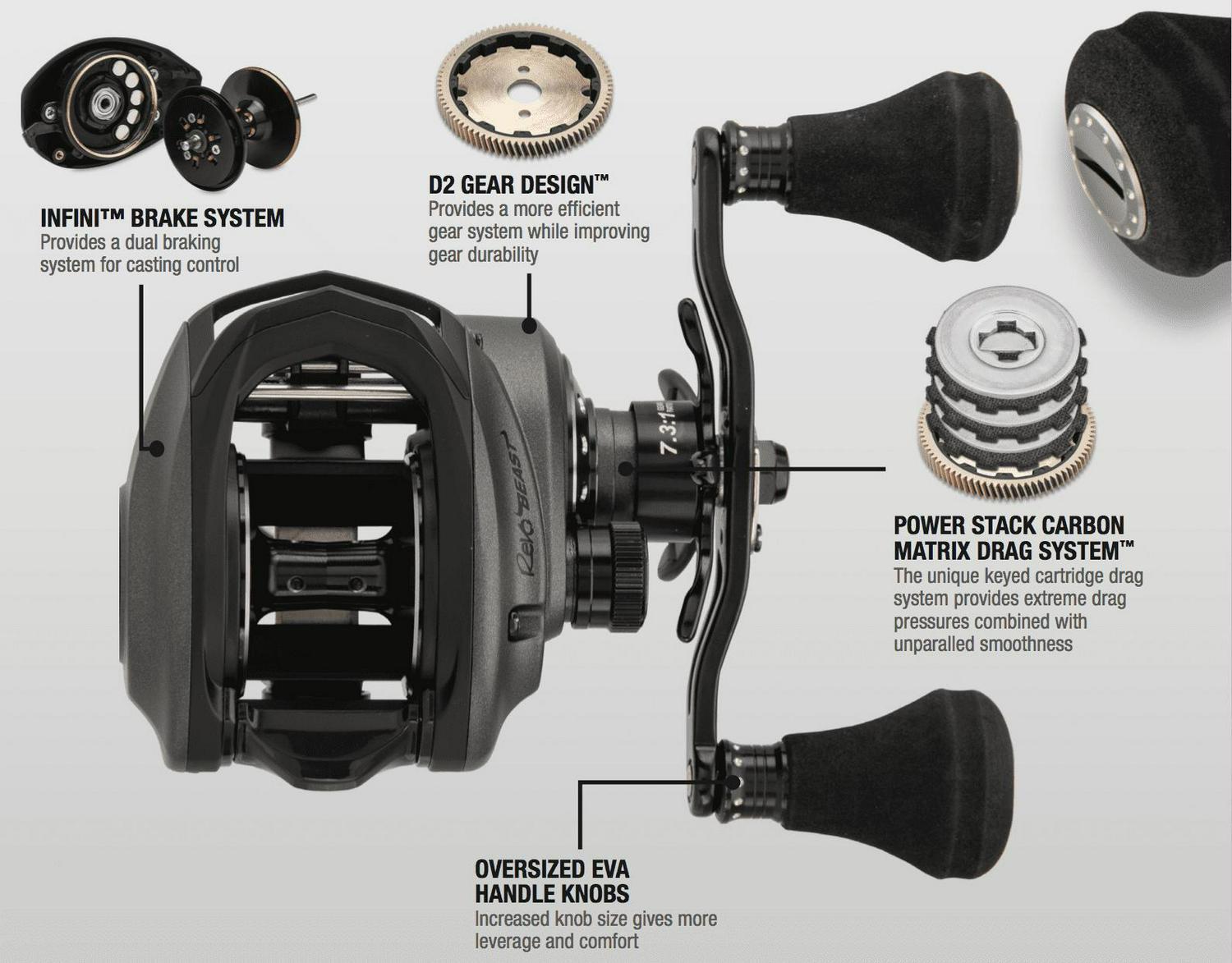 INFINI™ BRAKE SYSTEM
Provides a dual braking system for casting control

D2 GEAR DESIGN™
Provides a more efficient gear system while improving gear durability

Revo BEAST

7.3:1

POWER STACK CARBON MATRIX DRAG SYSTEM™
The unique keyed cartridge drag system provides extreme drag pressures combined with unparalled smoothness

OVERSIZED EVA HANDLE KNOBS
Increased knob size gives more leverage and comfort