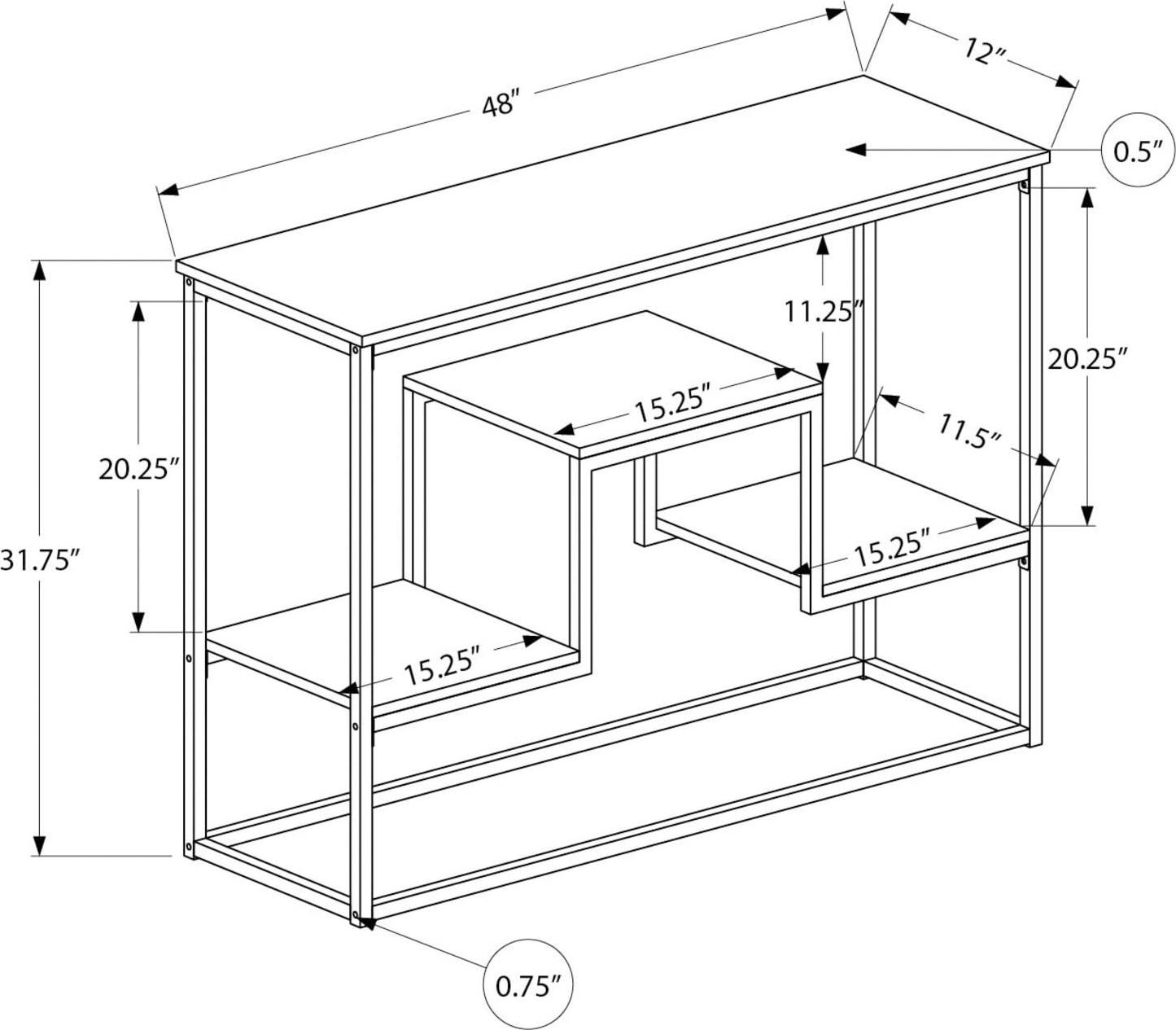 48″

12″

0.5″

11.25″

20.25″

15.25″

11.5″

20.25″

31.75″

15.25″

15.25″

0.75″