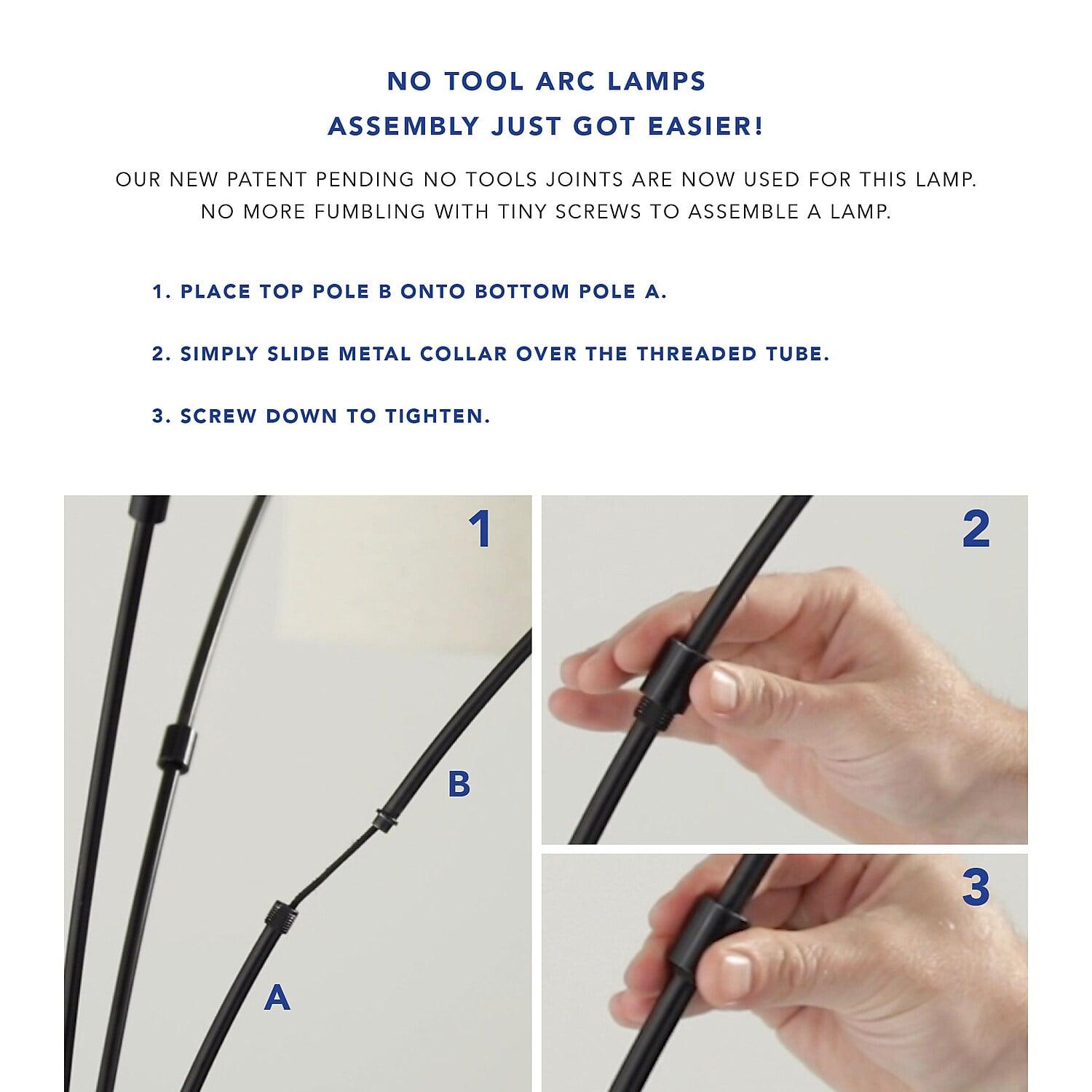 NO TOOL ARC LAMPS
ASSEMBLY JUST GOT EASIER!

OUR NEW PATENT PENDING NO TOOLS JOINTS ARE NOW USED FOR THIS LAMP. NO MORE FUMBLING WITH TINY SCREWS TO ASSEMBLE A LAMP.

1. PLACE TOP POLE B ONTO BOTTOM POLE A.

2. SIMPLY SLIDE METAL COLLAR OVER THE THREADED TUBE.

3. SCREW DOWN TO TIGHTEN.

1

B

A

2

3