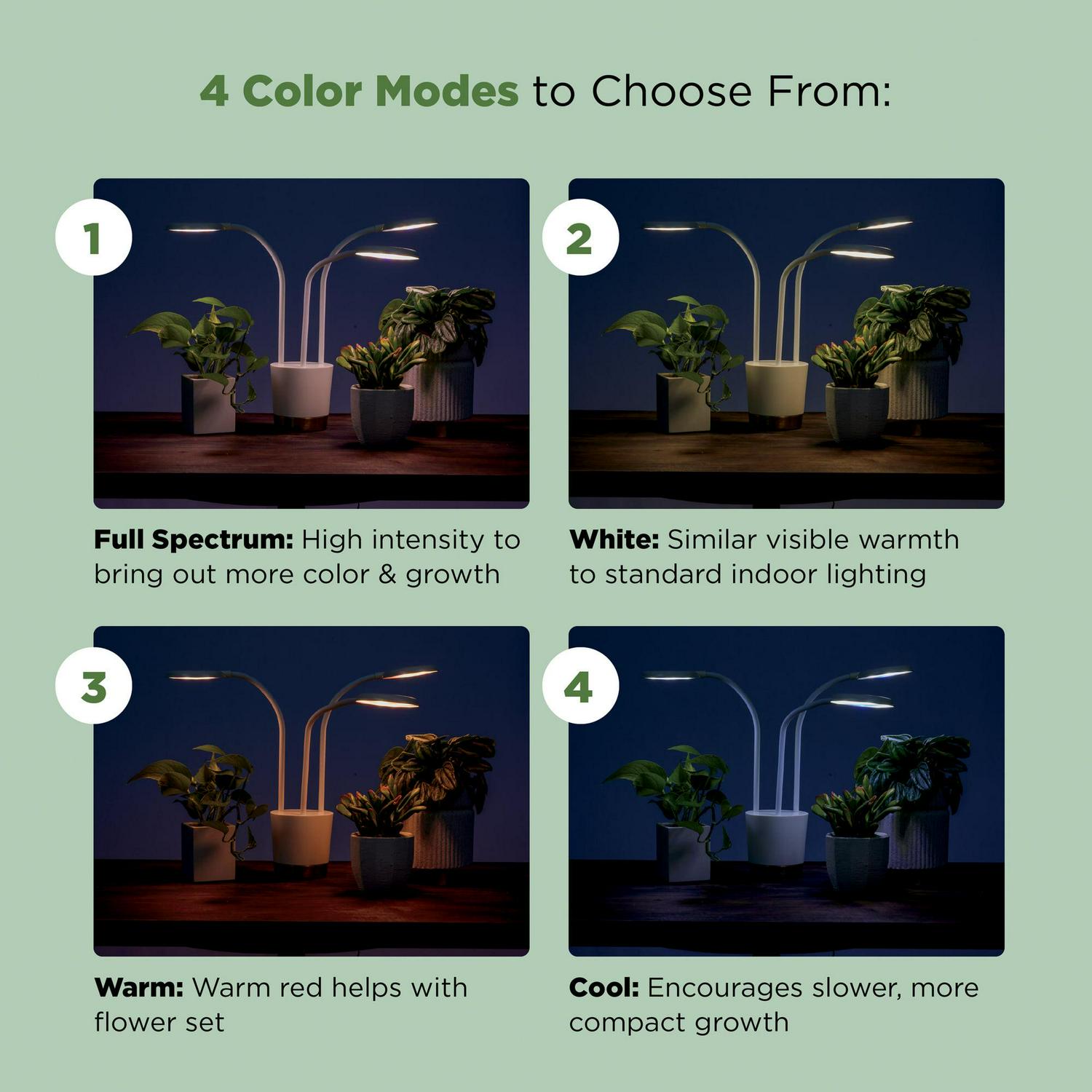 4 Color Modes to Choose From:

1

Full Spectrum: High intensity to bring out more color & growth

2

White: Similar visible warmth to standard indoor lighting

3

Warm: Warm red helps with flower set

4

Cool: Encourages slower, more compact growth