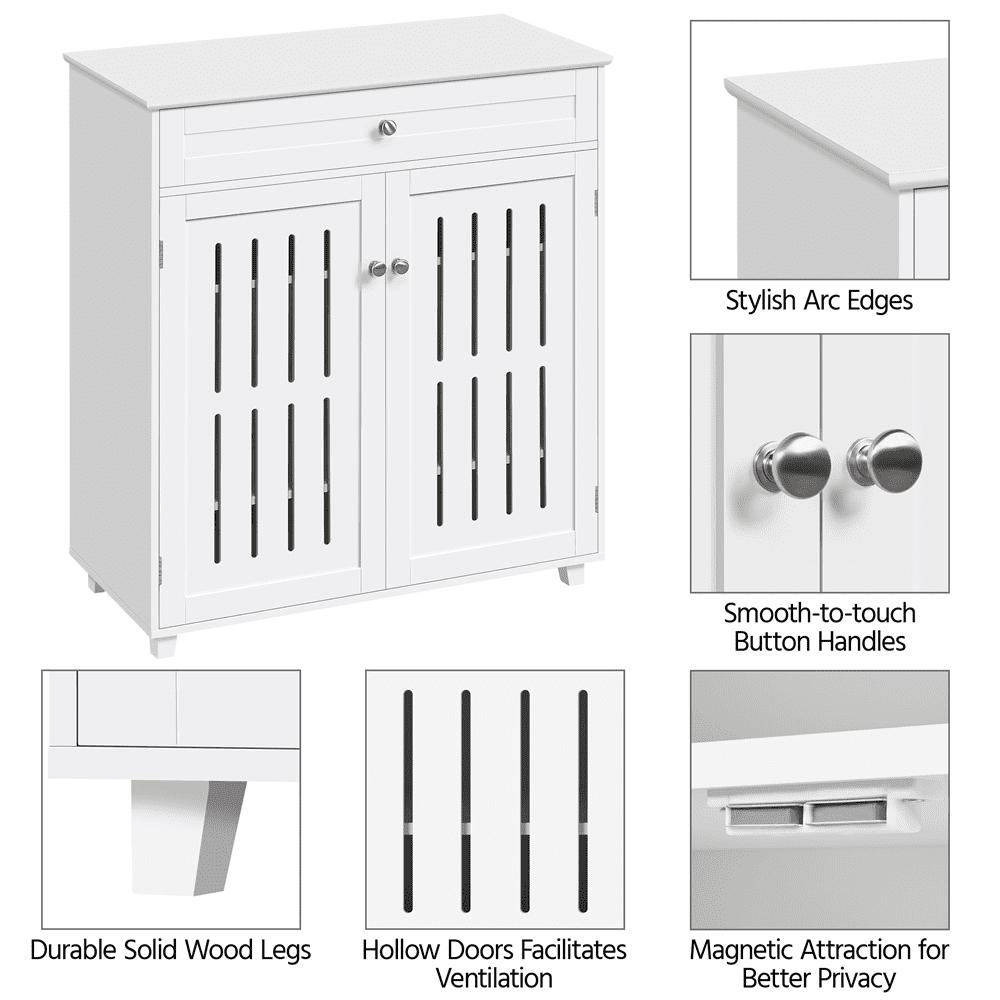 Stylish Arc Edges

Smooth-to-touch Button Handles

Durable Solid Wood Legs

Hollow Doors Facilitates Ventilation

Magnetic Attraction for Better Privacy