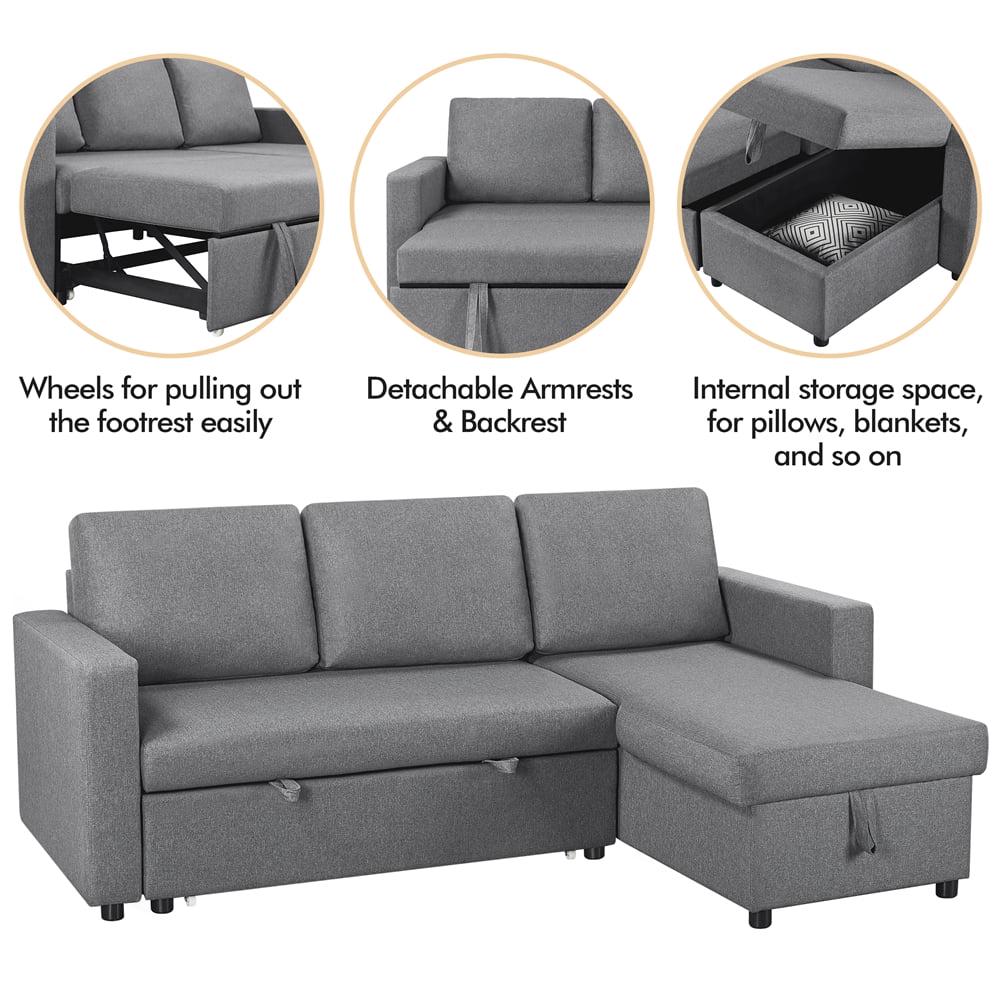 Wheels for pulling out the footrest easily

Detachable Armrests & Backrest

Internal storage space, for pillows, blankets, and so on