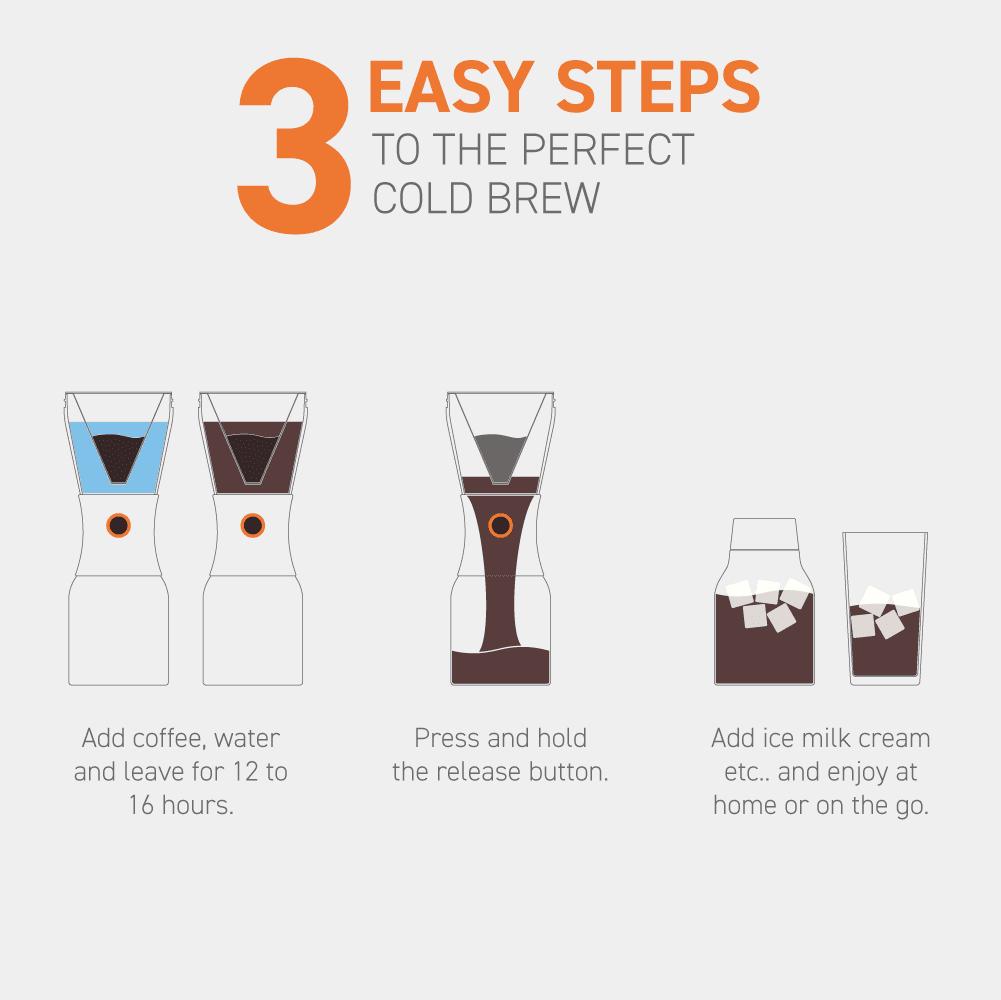 3 EASY STEPS
TO THE PERFECT COLD BREW

Add coffee, water and leave for 12 to 16 hours.

Press and hold the release button.

Add ice milk cream etc.. and enjoy at home or on the go.