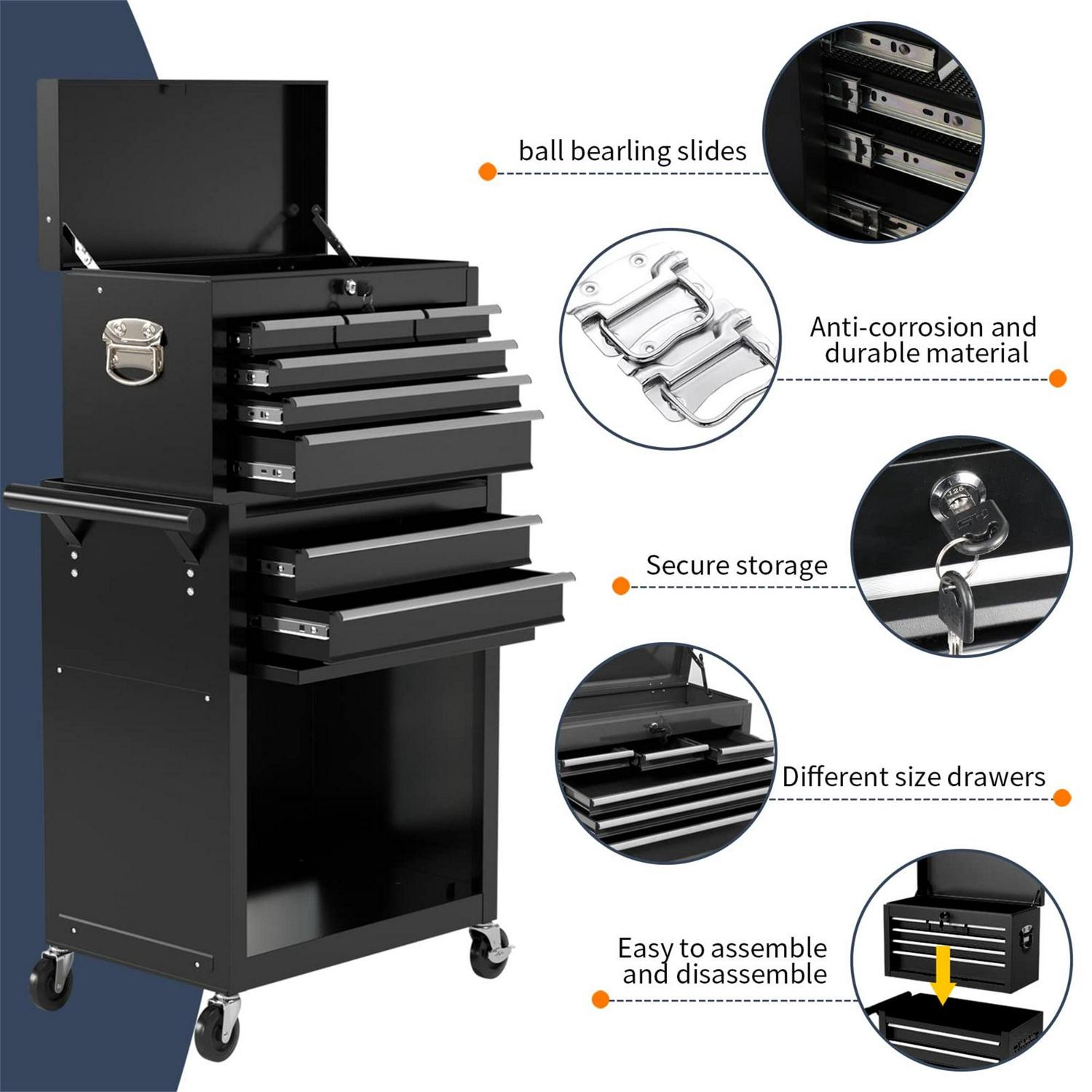 ball bearling slides

Anti-corrosion and durable material

Secure storage

Different size drawers

Easy to assemble and disassemble