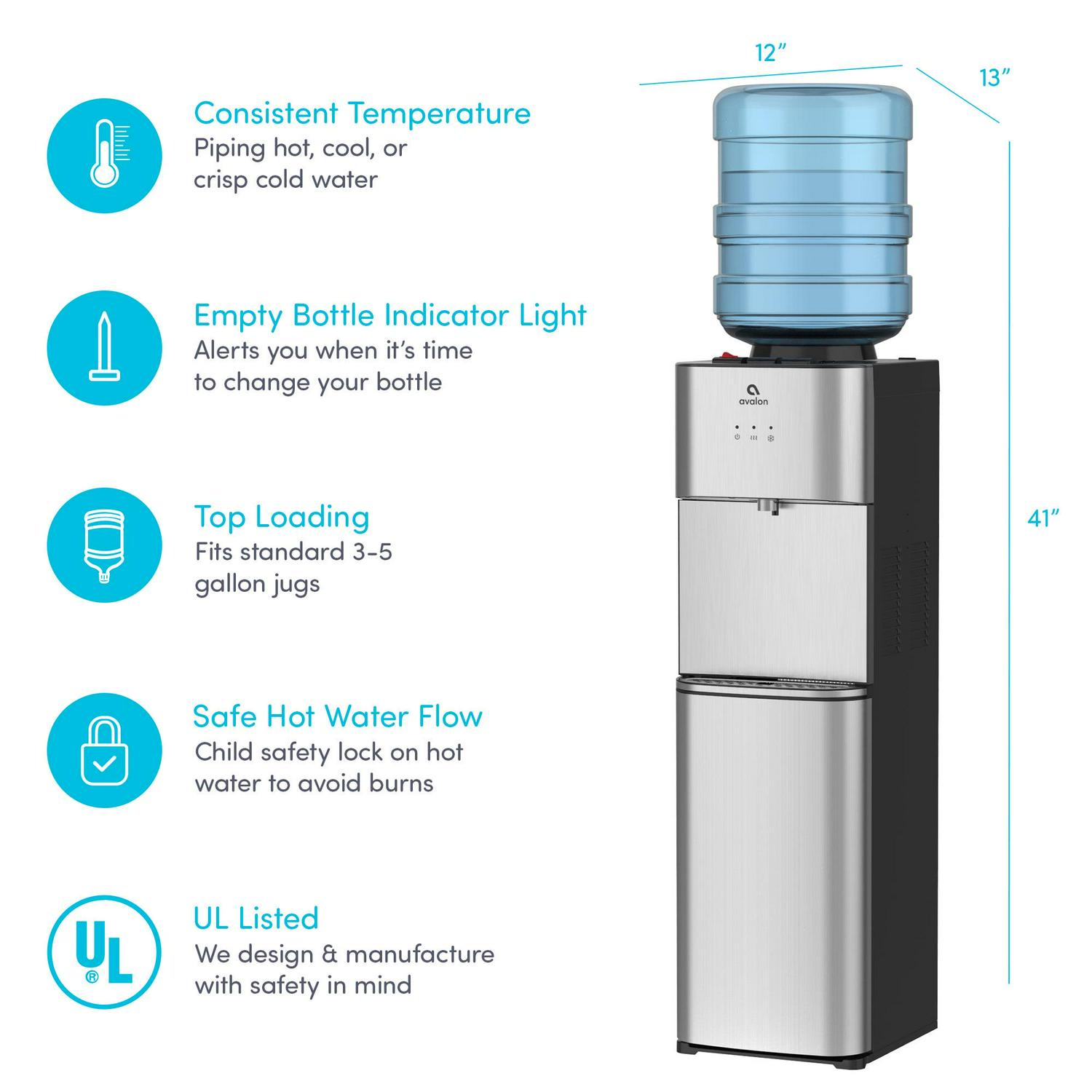 Consistent Temperature
Piping hot, cool, or crisp cold water

Empty Bottle Indicator Light
Alerts you when it's time to change your bottle

Top Loading
Fits standard 3-5 gallon jugs

Safe Hot Water Flow
Child safety lock on hot water to avoid burns

UL
®

UL Listed
We design & manufacture with safety in mind

12"

13"

41"

avalon