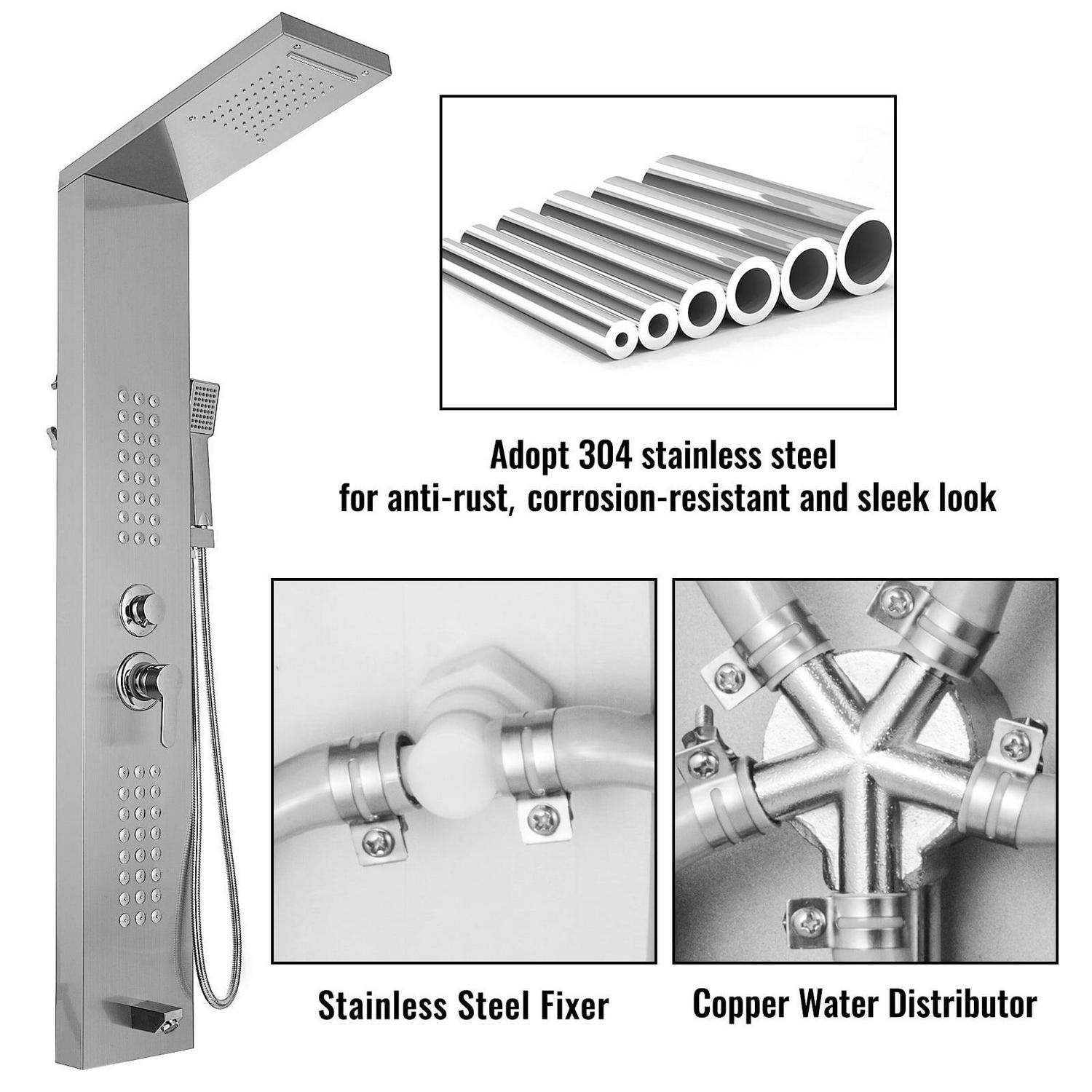 Adopt 304 stainless steel
for anti-rust, corrosion-resistant and sleek look

Stainless Steel Fixer

Copper Water Distributor