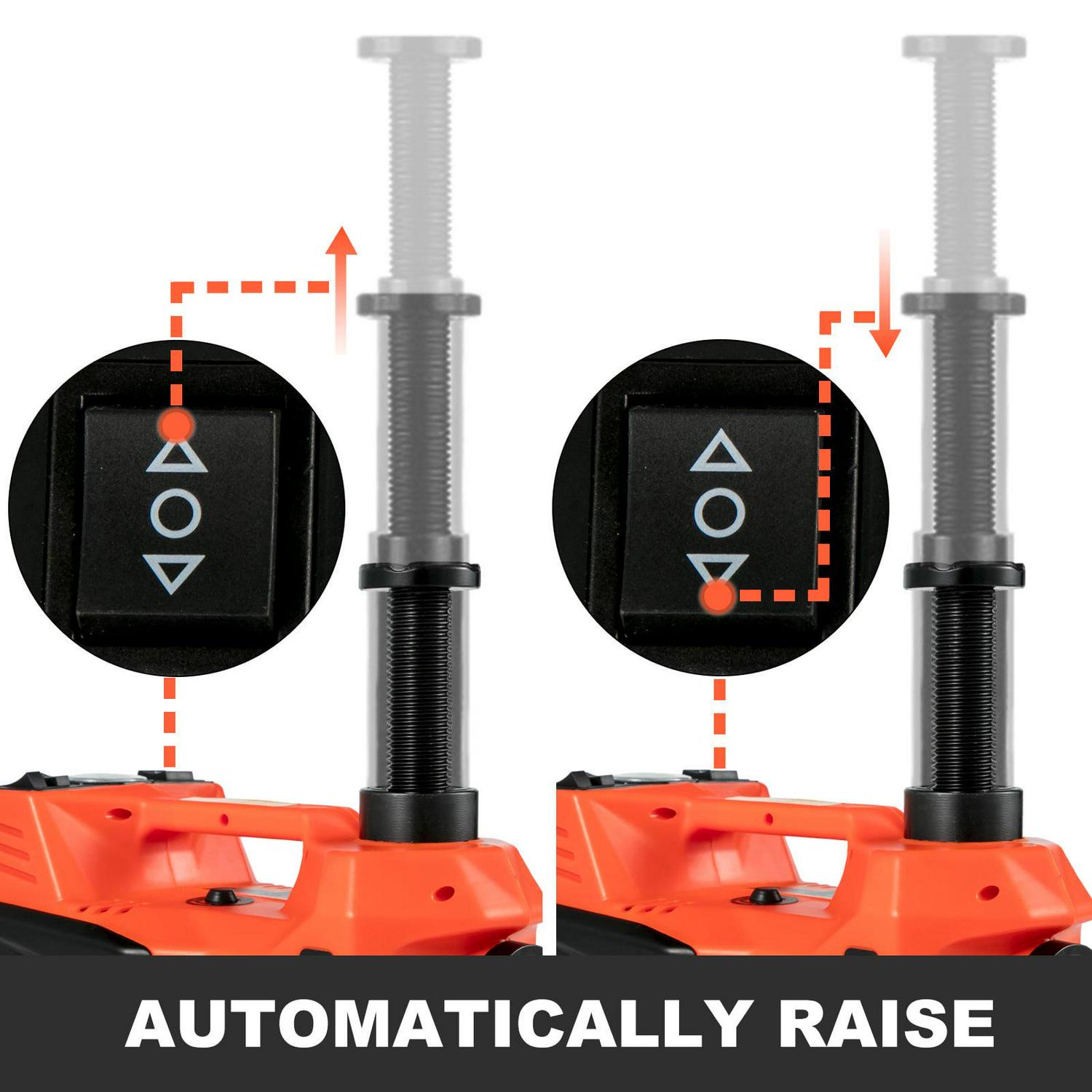 AUTOMATICALLY RAISE