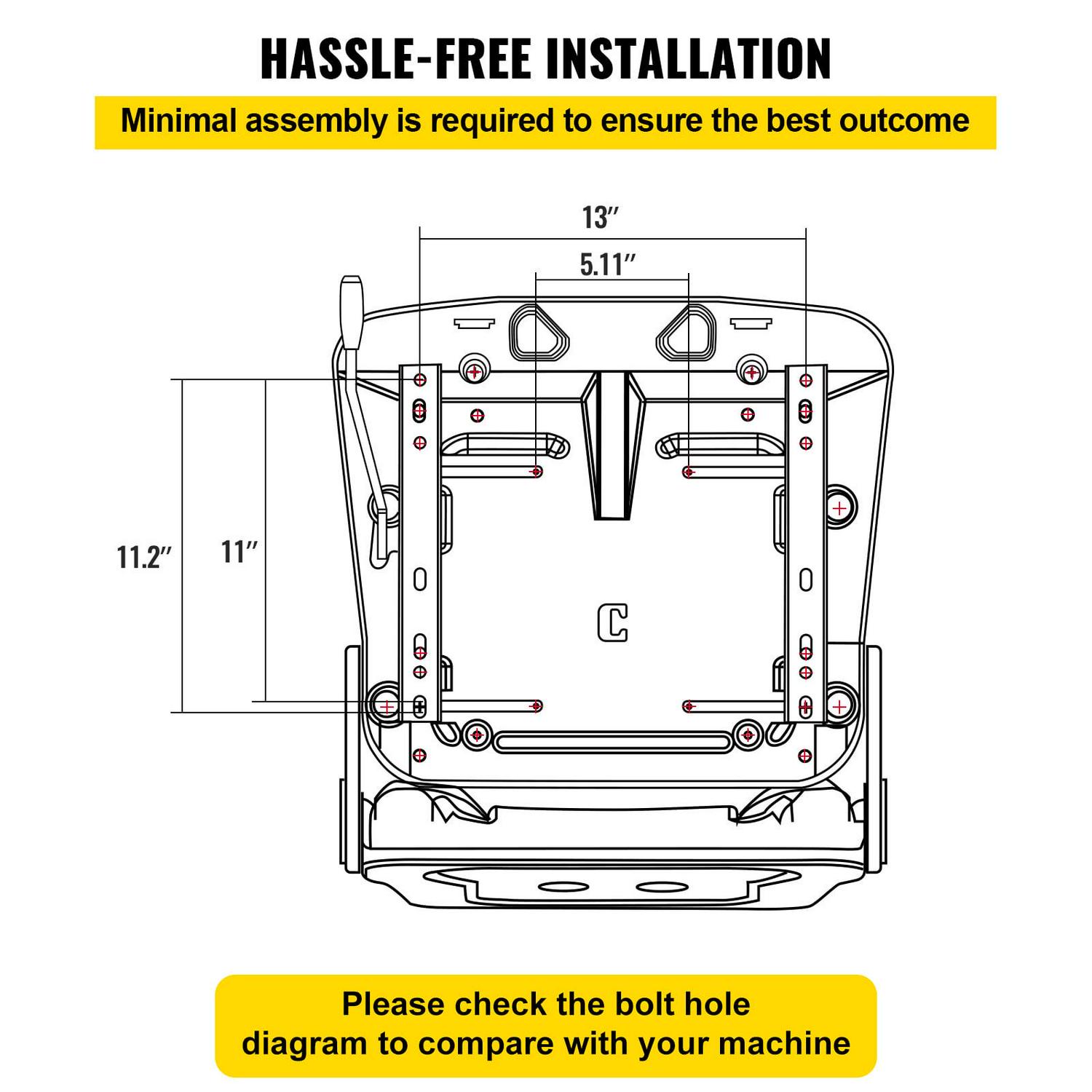 HASSLE-FREE INSTALLATION

Minimal assembly is required to ensure the best outcome

13″

5.11″

11.2″

11″

C

Please check the bolt hole diagram to compare with your machine