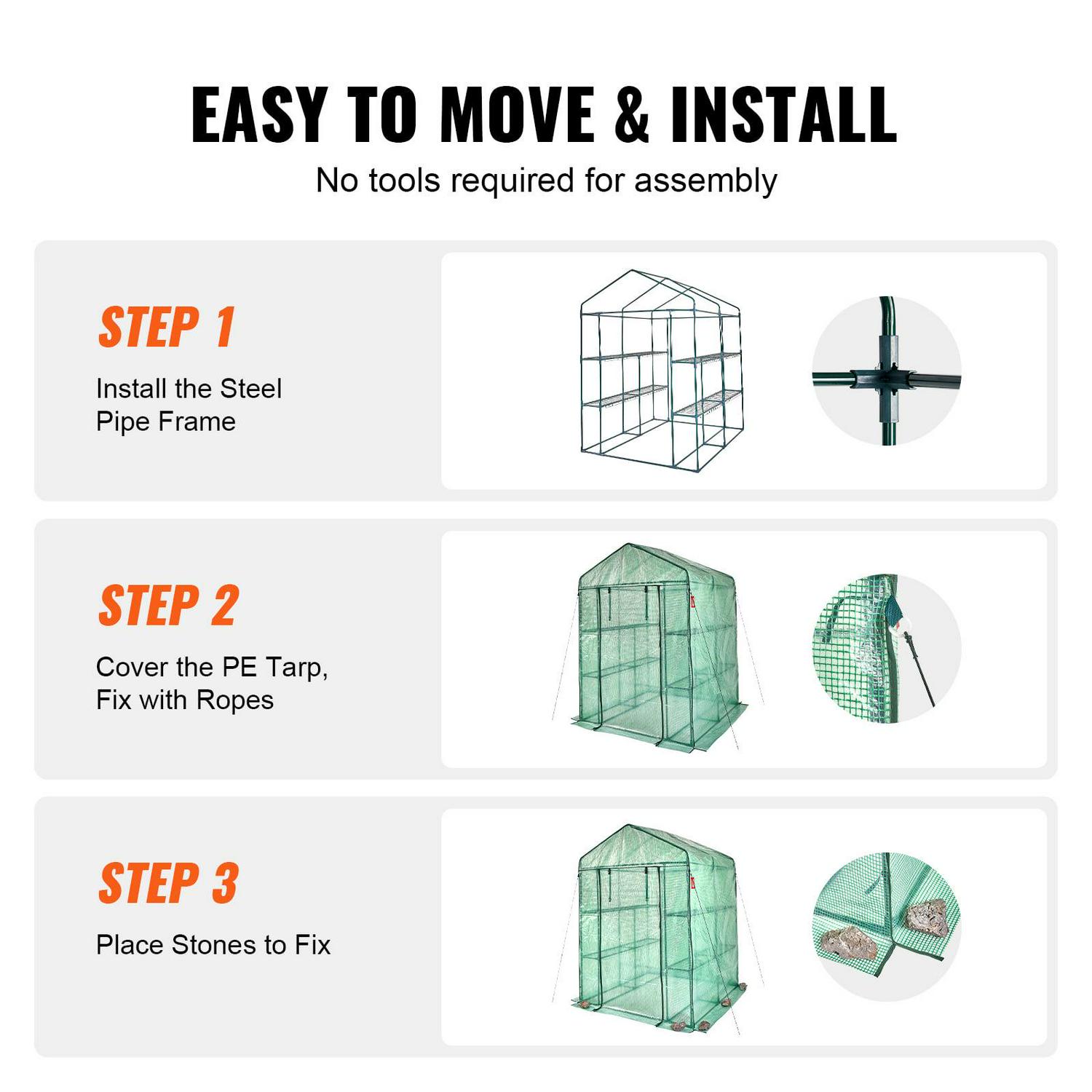 EASY TO MOVE & INSTALL

No tools required for assembly

STEP 1

Install the Steel Pipe Frame

STEP 2

Cover the PE Tarp, Fix with Ropes

STEP 3

Place Stones to Fix