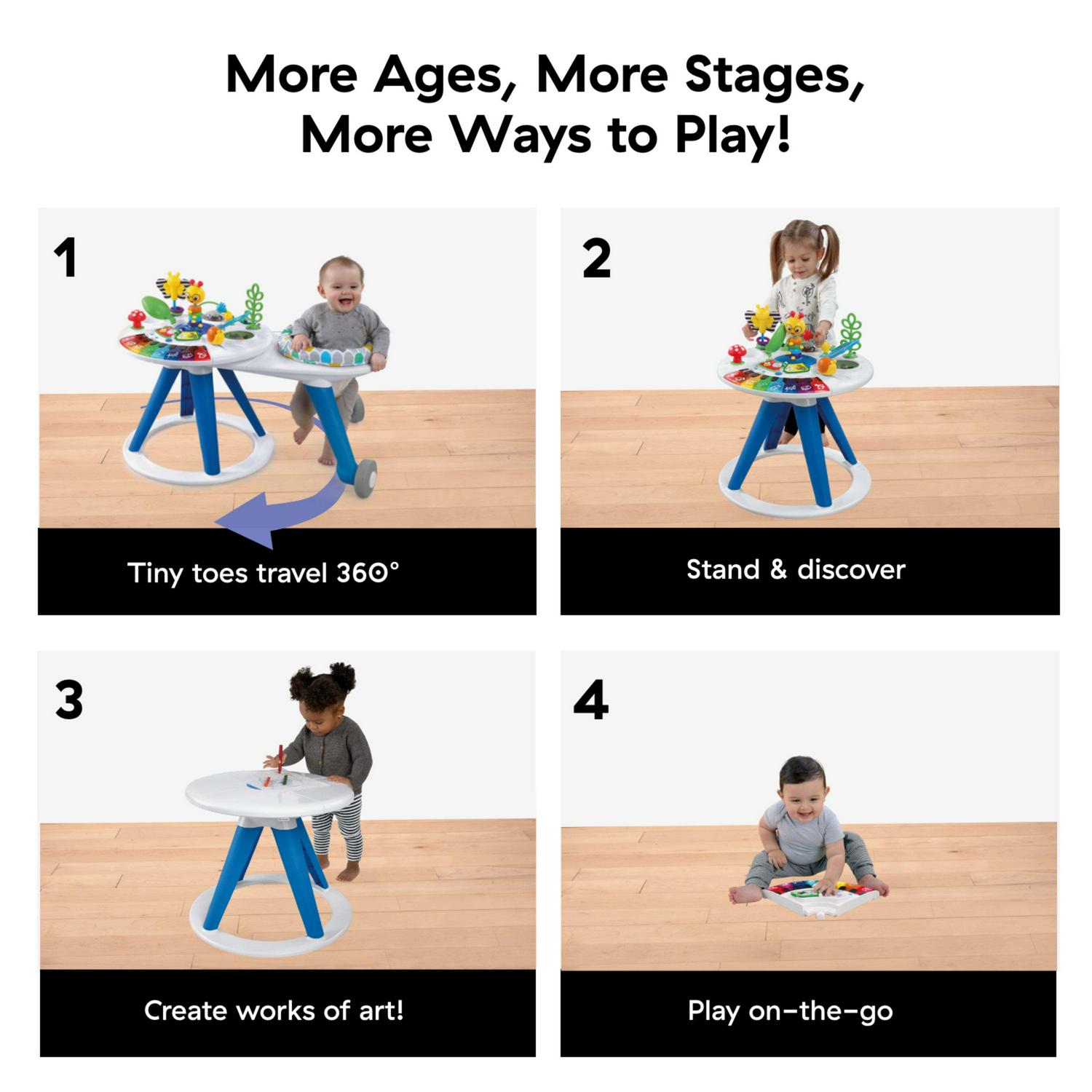 More Ages, More Stages, More Ways to Play!

1

Tiny toes travel 360°

2

Stand & discover

3

Create works of art!

4

Play on-the-go