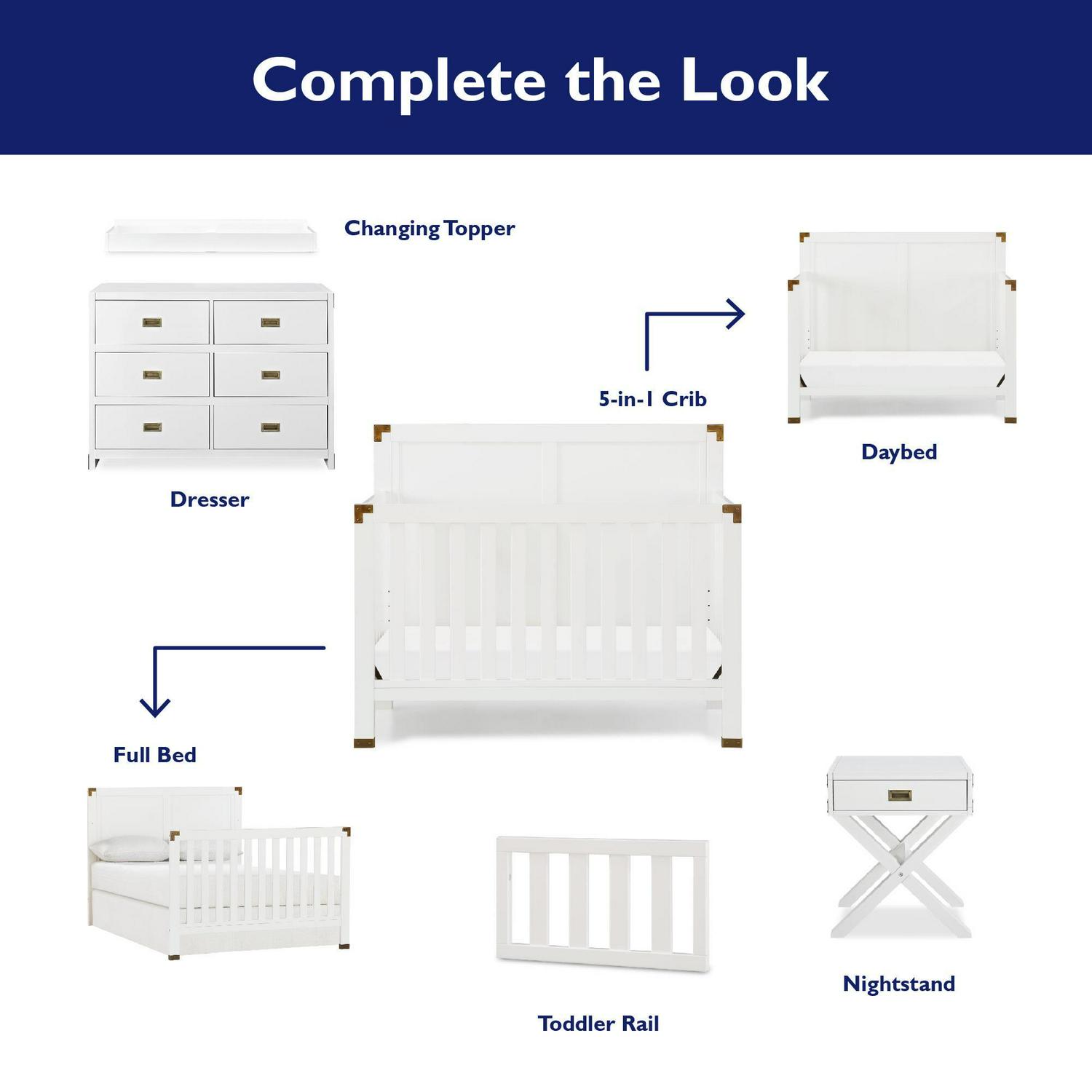 Complete the Look

Changing Topper

Dresser

5-in-1 Crib

Daybed

Full Bed

Toddler Rail

Nightstand