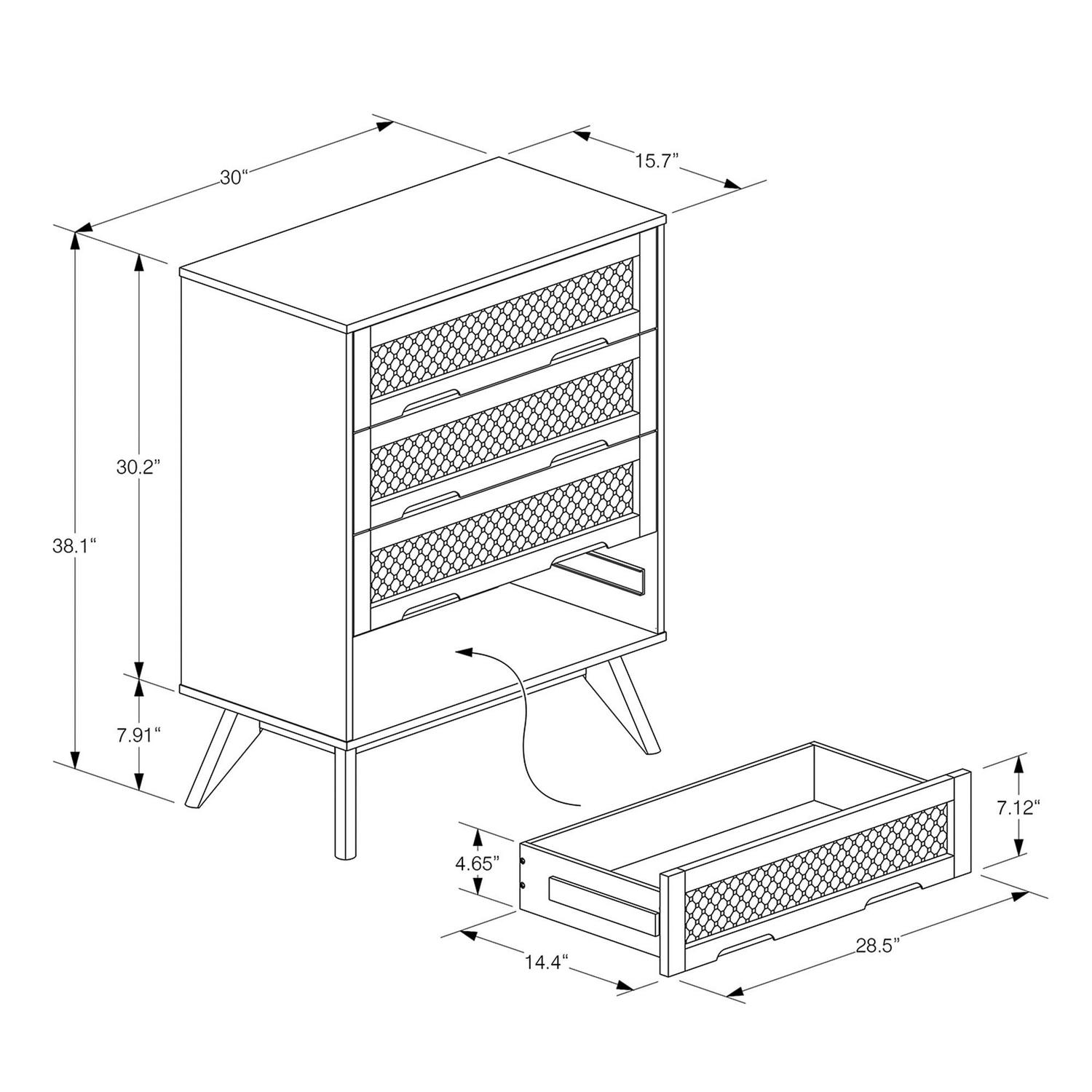 30“

15.7”

30.2”

38.1“

7.91“

7.12“

4.65”

14.4“

28.5”