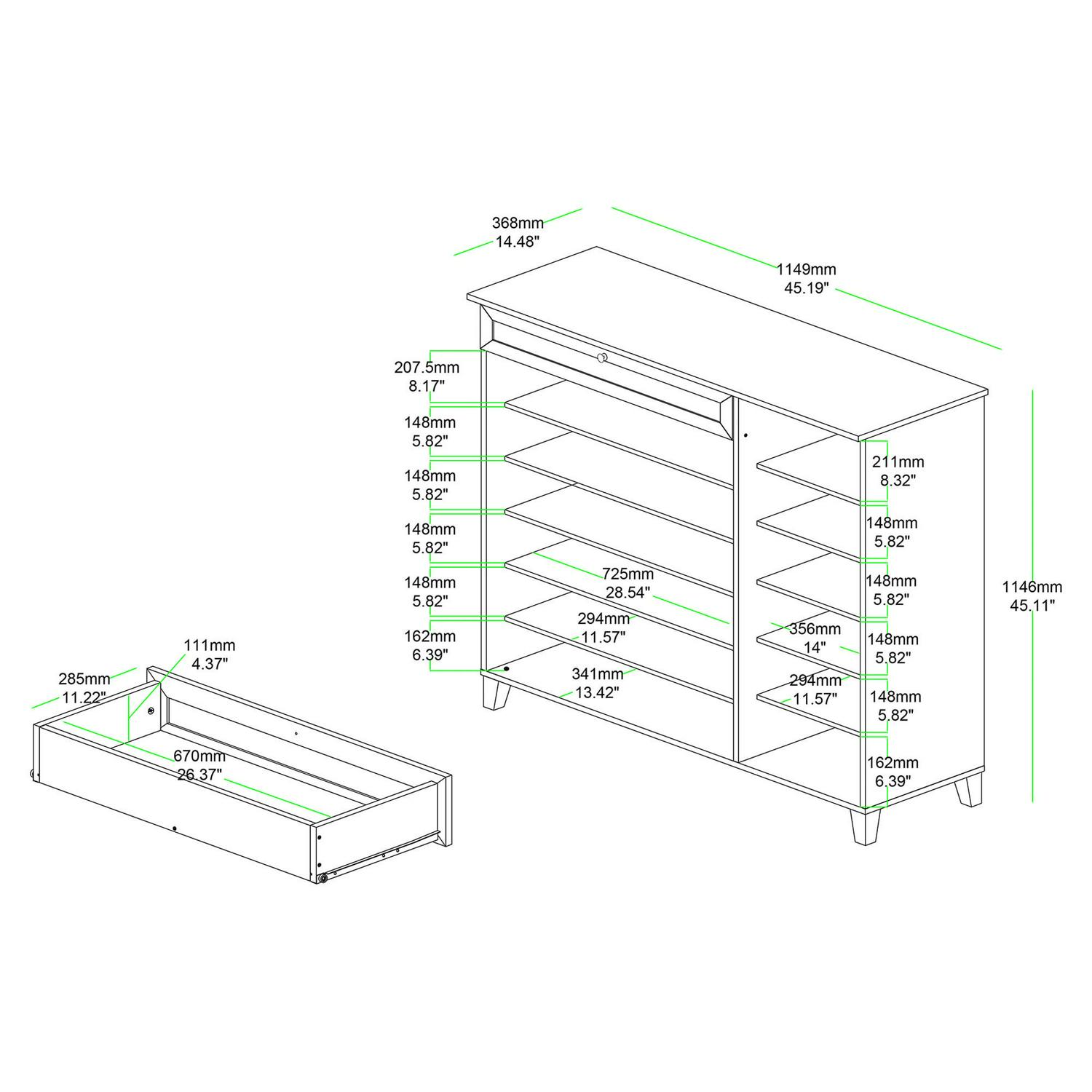 368mm
14.48"

1149mm
45.19"

207.5mm
8.17"

148mm
5.82"

148mm
5.82"

148mm
5.82"

148mm
5.82"

162mm
6.39"

725mm
28.54"

294mm
11.57"

341mm
13.42"

211mm
8.32"

148mm
5.82"

148mm
5.82"

356mm
14"

148mm
5.82"

294mm
11.57"

148mm
5.82"

162mm
6.39"

1146mm
45.11"

111mm
4.37"

285mm
11.22"

670mm
26.37"