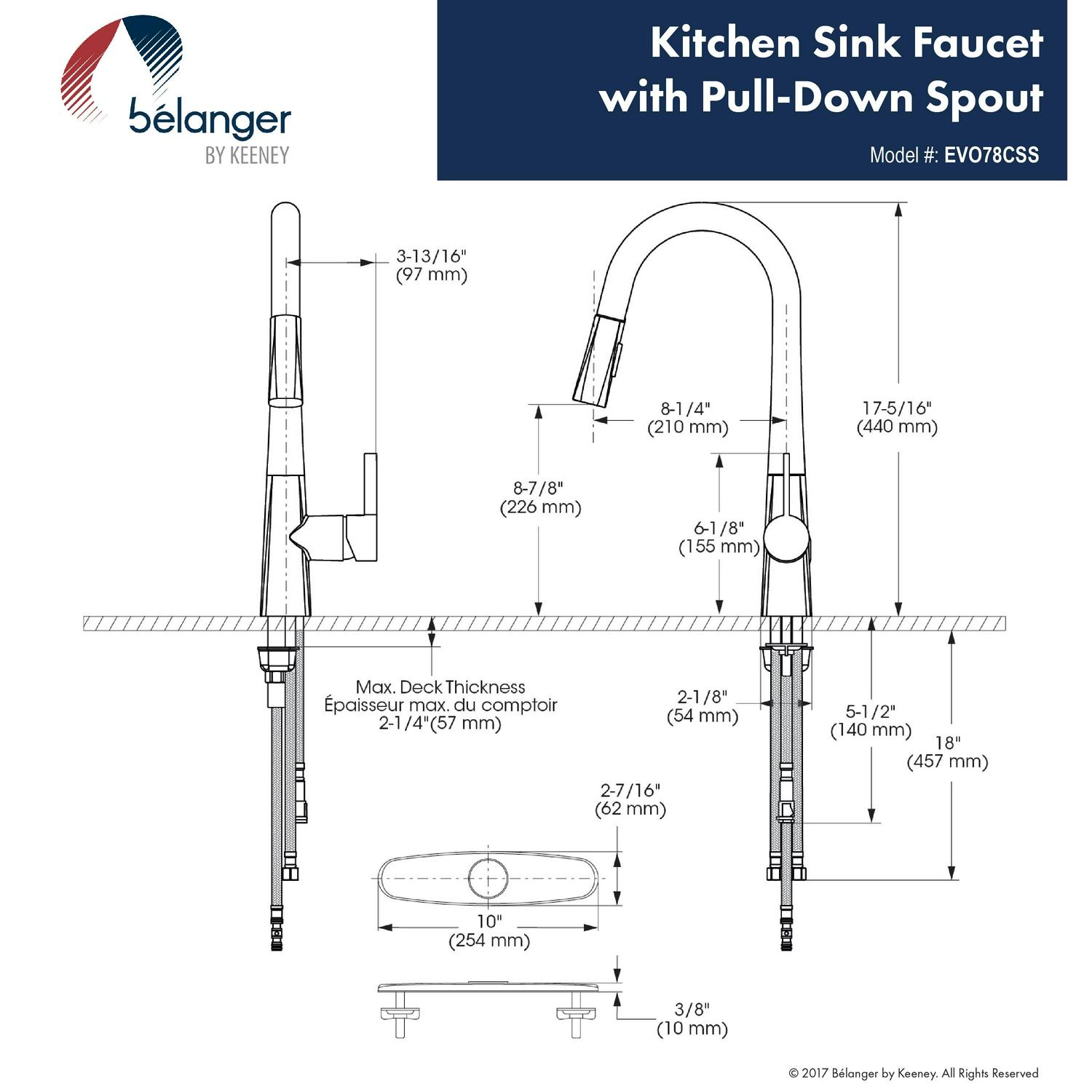 bélanger
BY KEENEY

Kitchen Sink Faucet with Pull-Down Spout

Model #: EVO78CSS

3-13/16"
(97 mm)

8-1/4"
(210 mm)

17-5/16"
(440 mm)

8-7/8"
(226 mm)

6-1/8"
(155 mm)

Max. Deck Thickness
Épaisseur max. du comptoir
2-1/4"(57 mm)

2-1/8"
(54 mm)

5-1/2"
(140 mm)

18"
(457 mm)

2-7/16"
(62 mm)

10"
(254 mm)

3/8"
(10 mm)

© 2017 Bélanger by Keeney. All Rights Reserved