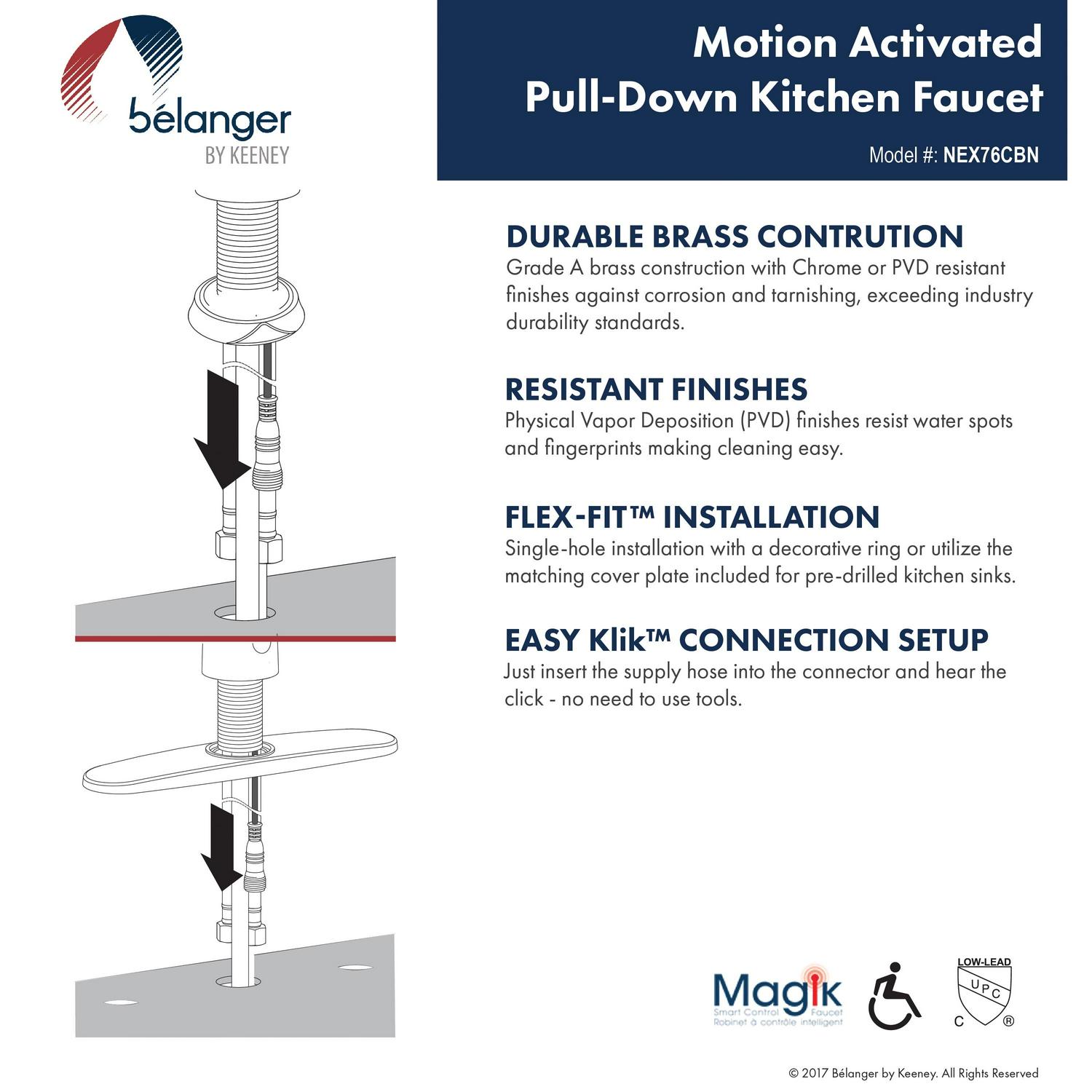 bélanger
BY KEENEY

Motion Activated
Pull-Down Kitchen Faucet

Model #: NEX76CBN

DURABLE BRASS CONTRUTION
Grade A brass construction with Chrome or PVD resistant finishes against corrosion and tarnishing, exceeding industry durability standards.

RESISTANT FINISHES
Physical Vapor Deposition (PVD) finishes resist water spots and fingerprints making cleaning easy.

FLEX-FIT™ INSTALLATION
Single-hole installation with a decorative ring or utilize the matching cover plate included for pre-drilled kitchen sinks.

EASY Klik™ CONNECTION SETUP
Just insert the supply hose into the connector and hear the click - no need to use tools.

Magik
Smart Control Faucet
Robinet à contrôle intelligent

LOW-LEAD
UPC
C ®

© 2017 Bélanger by Keeney. All Rights Reserved