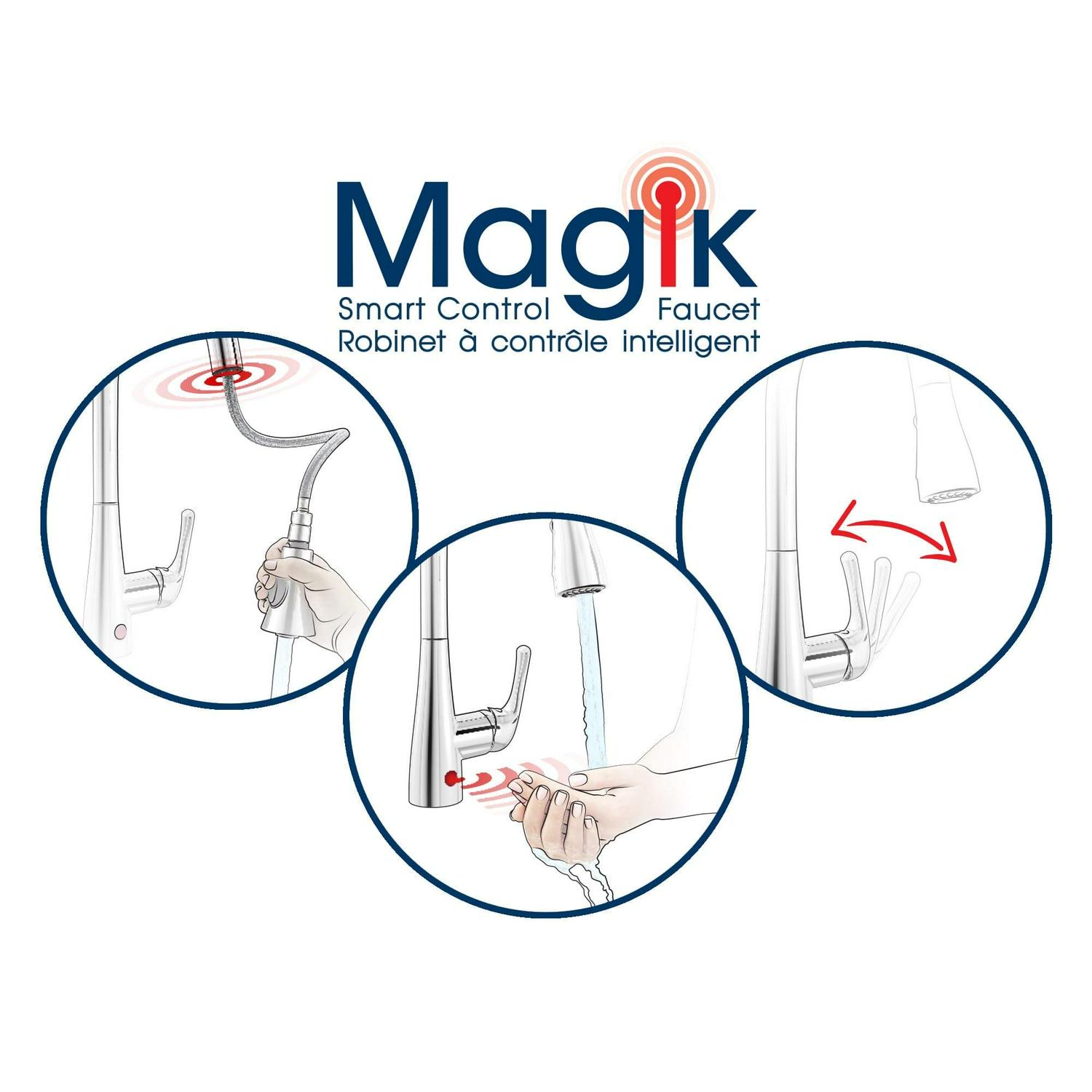 Magik
Smart Control Faucet
Robinet à contrôle intelligent