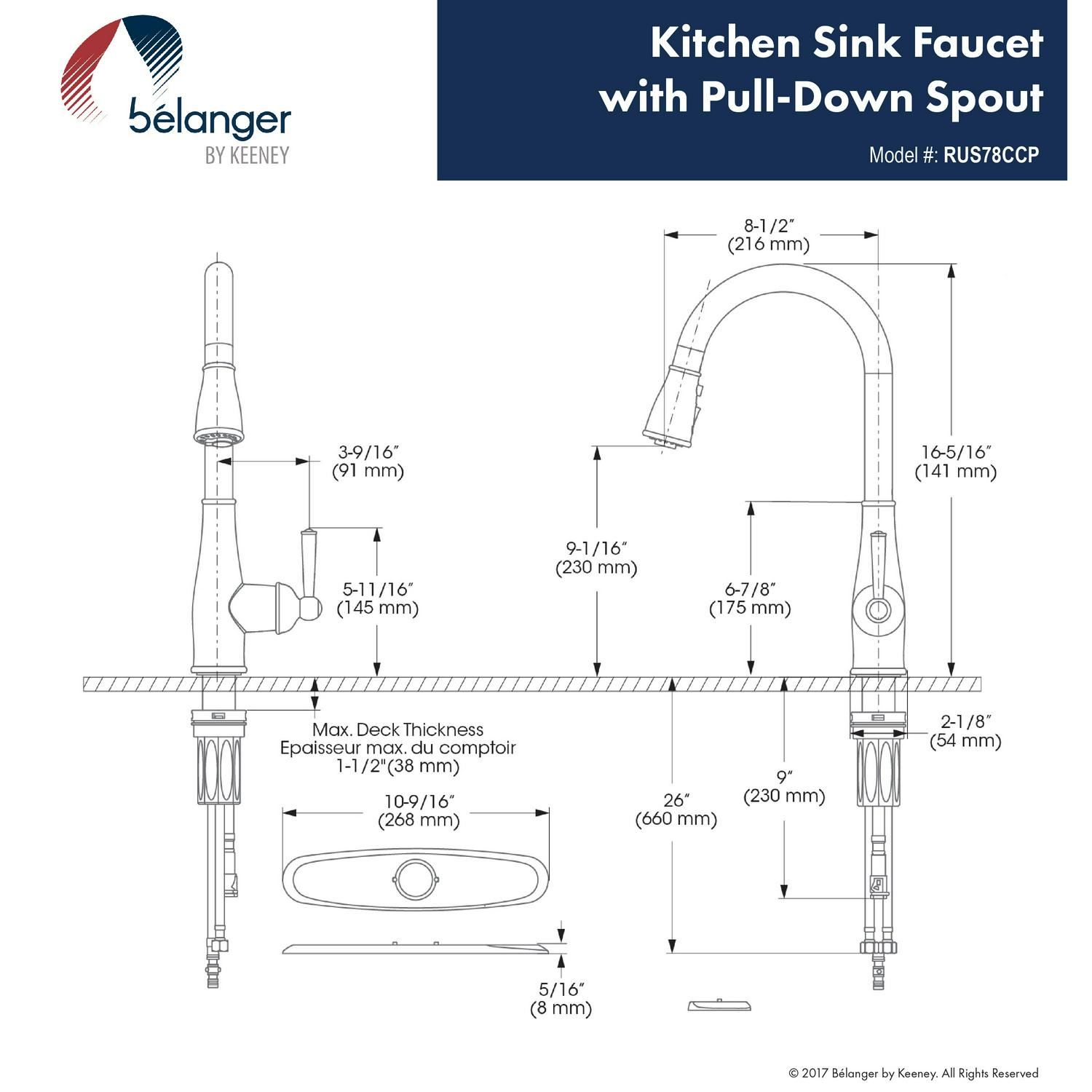 bélanger
BY KEENEY

Kitchen Sink Faucet with Pull-Down Spout

Model #: RUS78CCP

8-1/2″
(216 mm)

3-9/16″
(91 mm)

16-5/16″
(141 mm)

9-1/16″
(230 mm)

5-11/16″
(145 mm)

6-7/8″
(175 mm)

Max. Deck Thickness
Epaisseur max. du comptoir
1-1/2"(38 mm)

2-1/8″
(54 mm)

9″
(230 mm)

10-9/16″
(268 mm)

26″
(660 mm)

5/16″
(8 mm)

© 2017 Bélanger by Keeney. All Rights Reserved