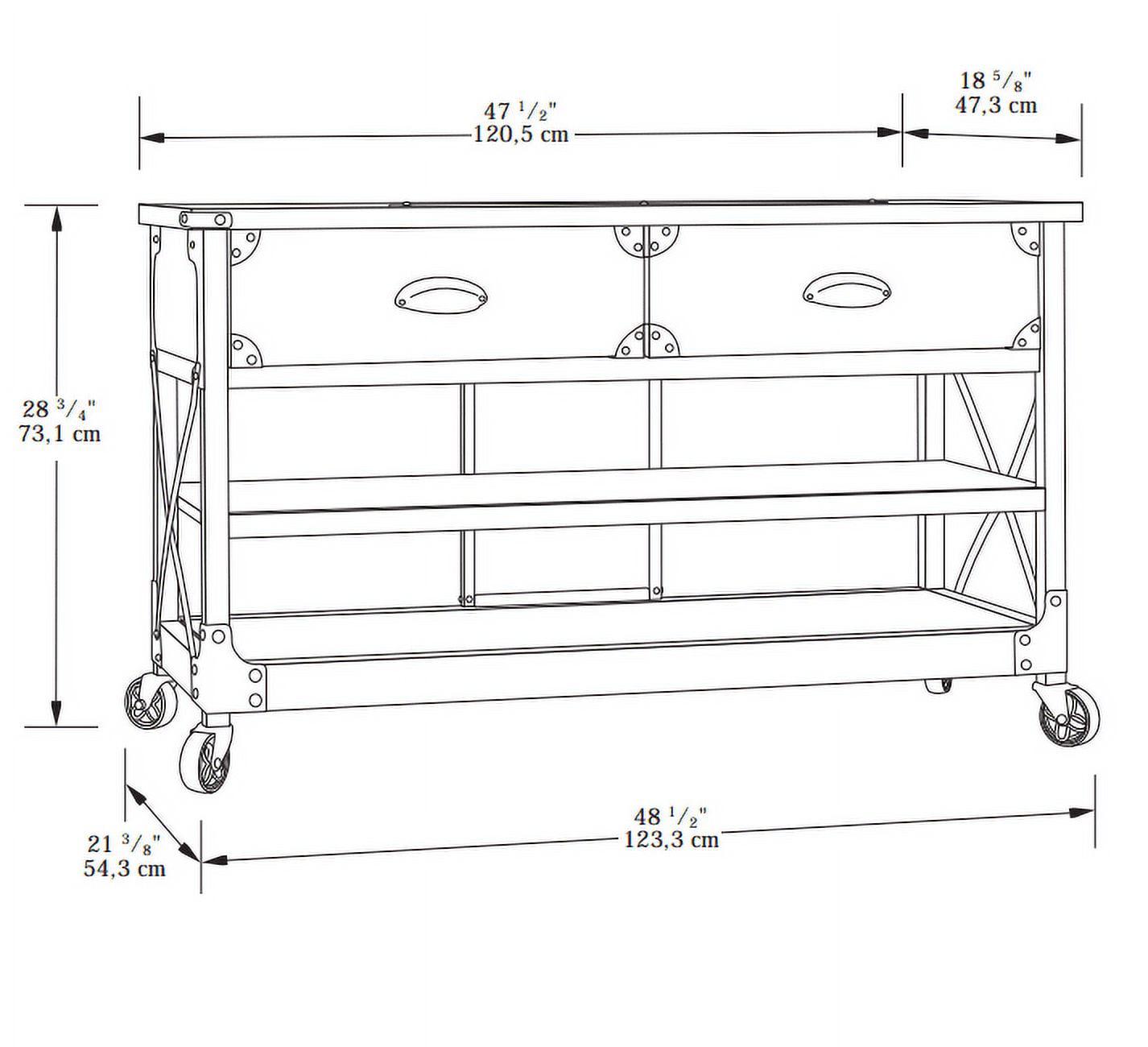 47 $^1/_2$"
120,5 cm

18 $^5/_8$"
47,3 cm

28 $^3/_4$"
73,1 cm

21 $^3/_8$"
54,3 cm

48 $^1/_2$"
123,3 cm