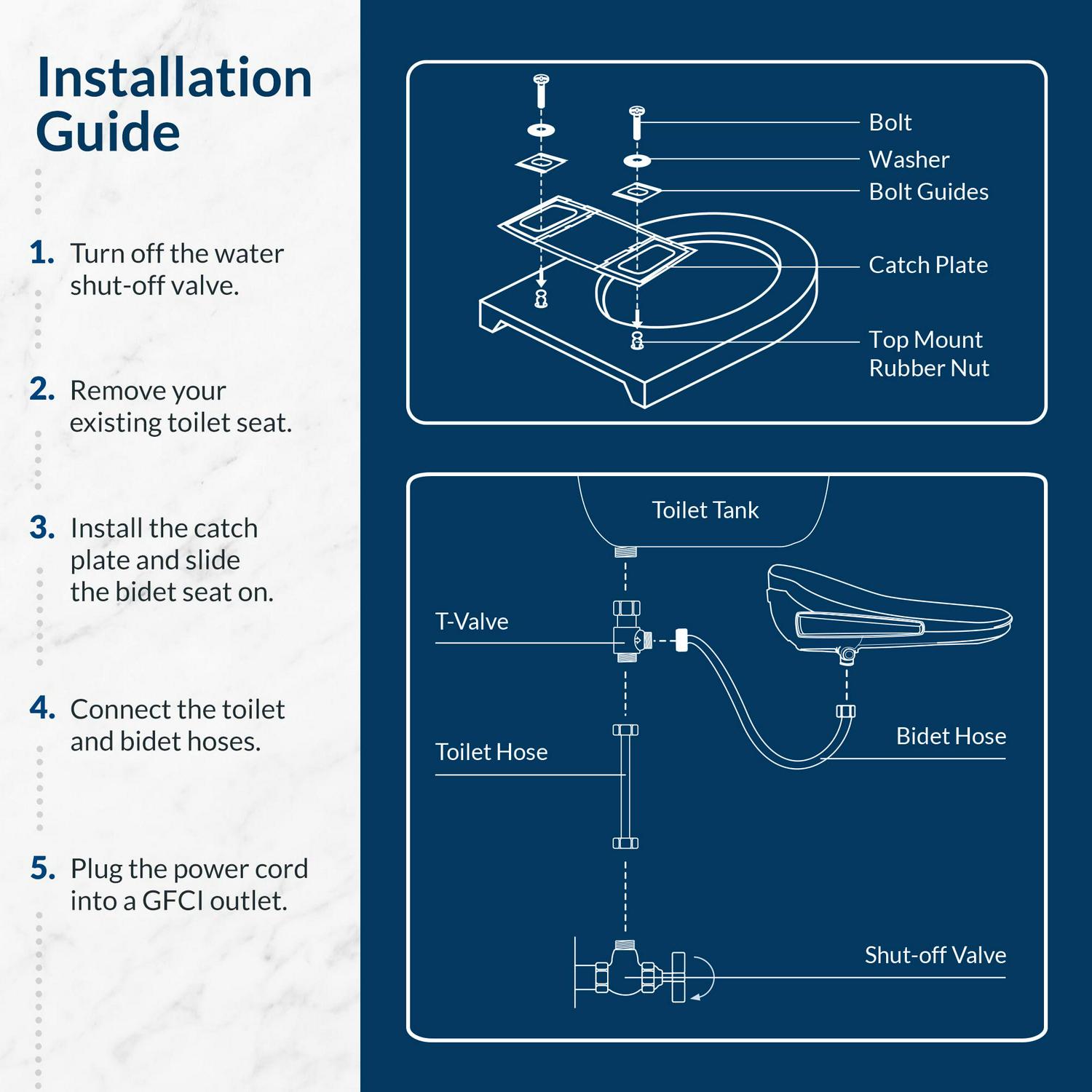 Installation Guide

1. Turn off the water shut-off valve.

2. Remove your existing toilet seat.

3. Install the catch plate and slide the bidet seat on.

4. Connect the toilet and bidet hoses.

5. Plug the power cord into a GFCI outlet.

Bolt
Washer
Bolt Guides
Catch Plate
Top Mount Rubber Nut

Toilet Tank
T-Valve
Toilet Hose
Bidet Hose
Shut-off Valve