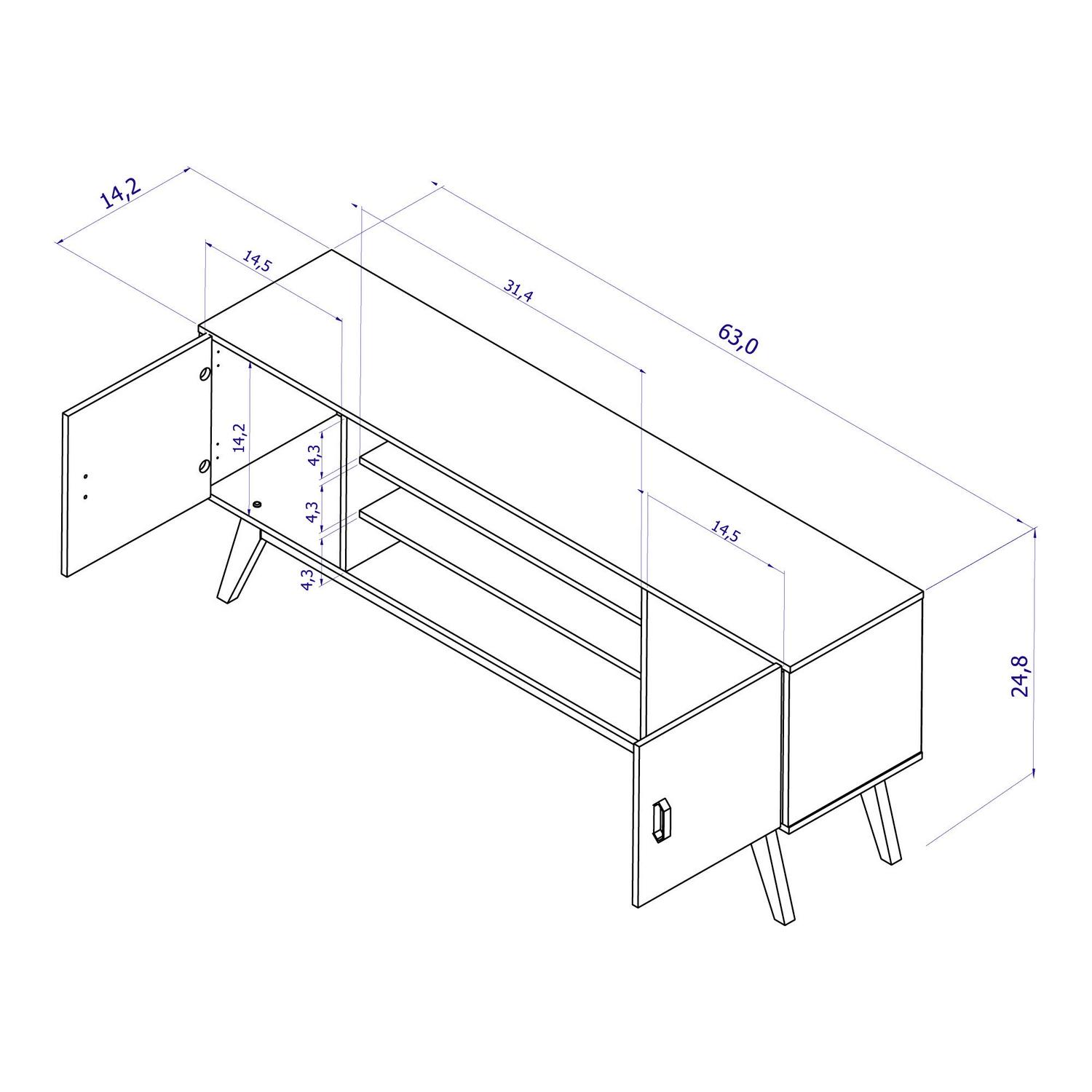 14,2
14,5
31,4
63,0
14,2
4,3
4,3
4,3
14,5
24,8