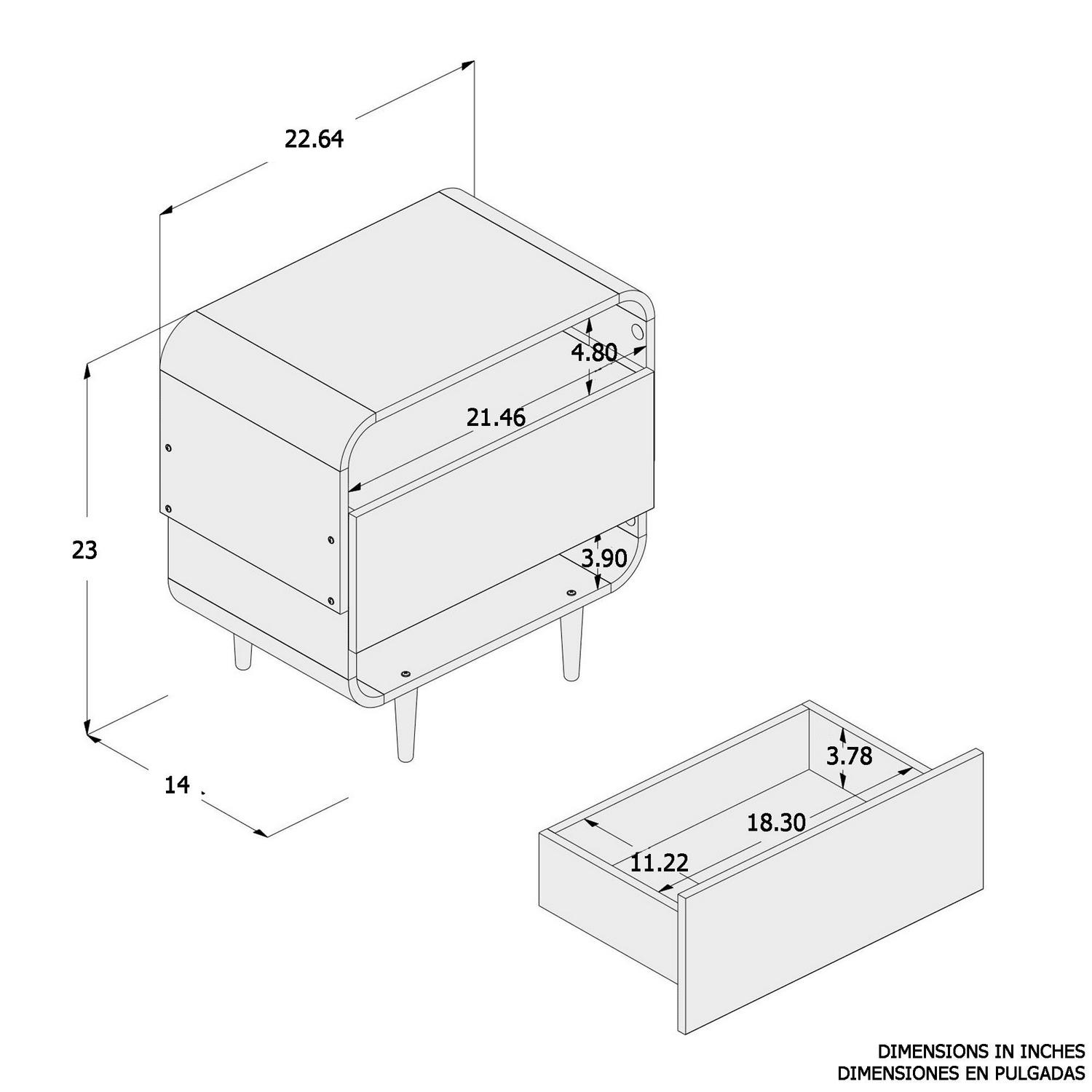 22.64

4.80

21.46

23

3.90

14 .

3.78

18.30

11.22

DIMENSIONS IN INCHES
DIMENSIONES EN PULGADAS