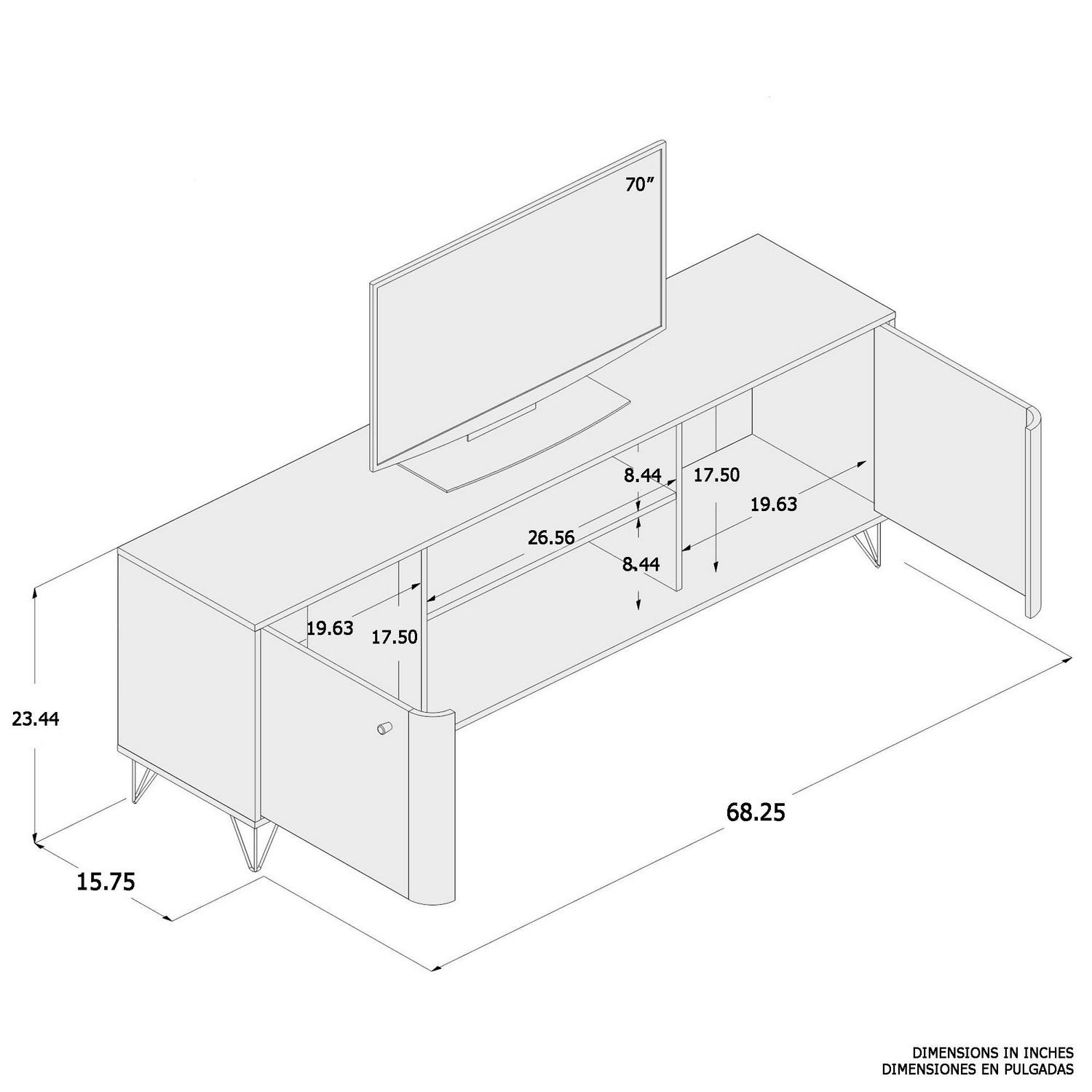 70″

8.44

17.50

19.63

26.56

8.44

19.63

17.50

23.44

68.25

15.75

DIMENSIONS IN INCHES
DIMENSIONES EN PULGADAS