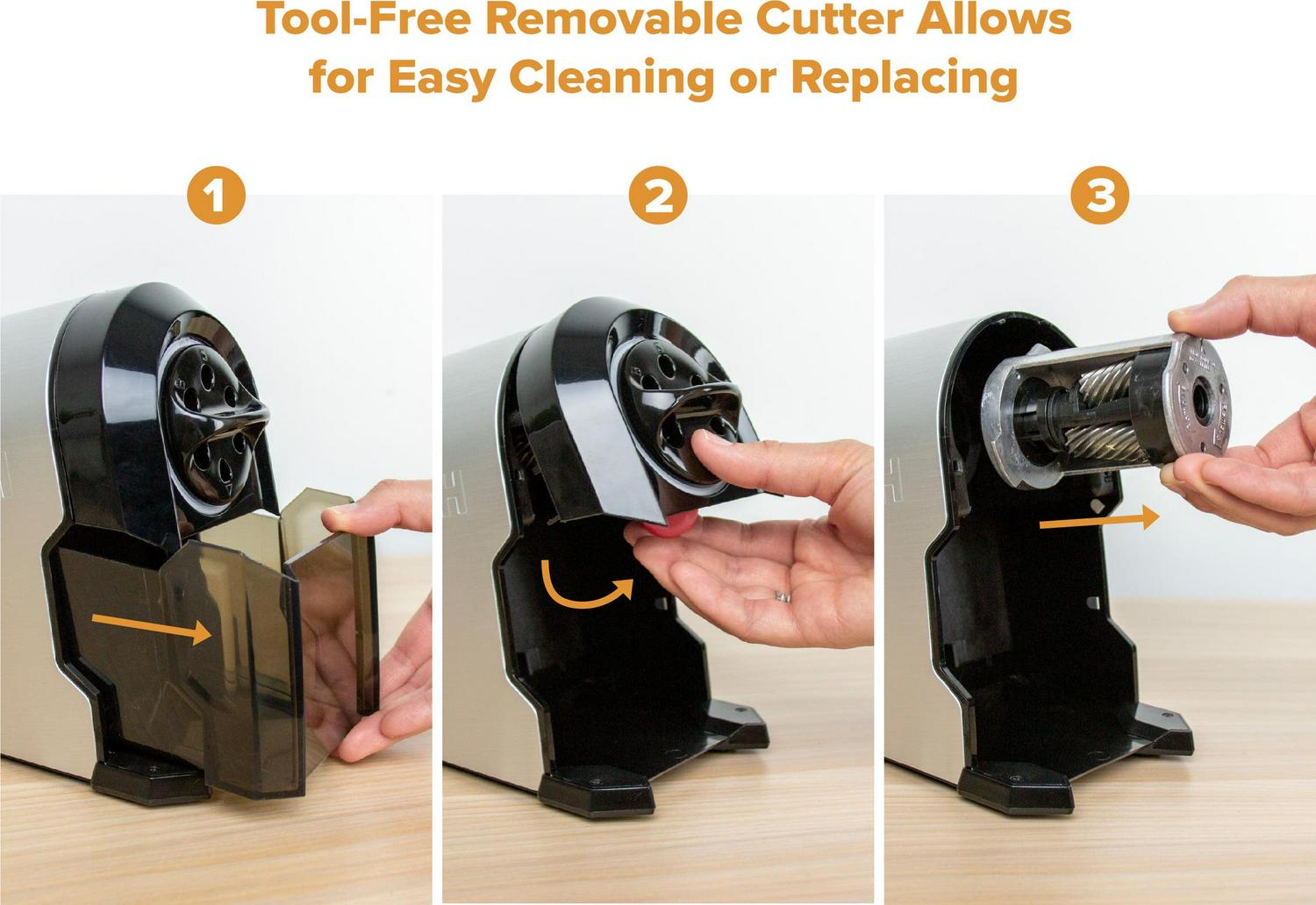 Tool-Free Removable Cutter Allows for Easy Cleaning or Replacing

1

2

3