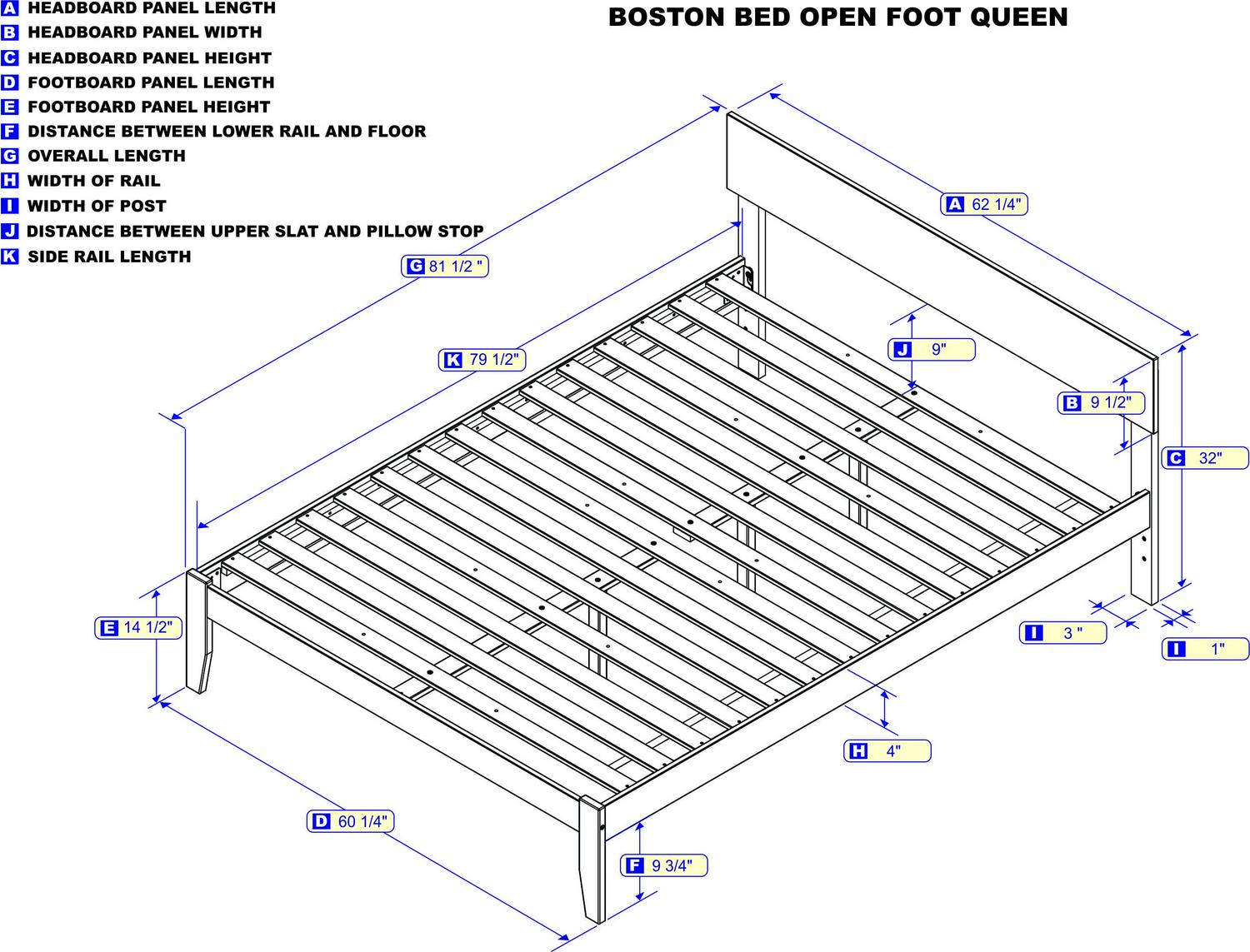 A HEADBOARD PANEL LENGTH
B HEADBOARD PANEL WIDTH
C HEADBOARD PANEL HEIGHT
D FOOTBOARD PANEL LENGTH
E FOOTBOARD PANEL HEIGHT
F DISTANCE BETWEEN LOWER RAIL AND FLOOR
G OVERALL LENGTH
H WIDTH OF RAIL
I WIDTH OF POST
J DISTANCE BETWEEN UPPER SLAT AND PILLOW STOP
K SIDE RAIL LENGTH

BOSTON BED OPEN FOOT QUEEN

A 62 1/4"
G 81 1/2 "
K 79 1/2"
J 9"
B 9 1/2"
C 32"
E 14 1/2"
I 3 "
I 1"
H 4"
D 60 1/4"
F 9 3/4"