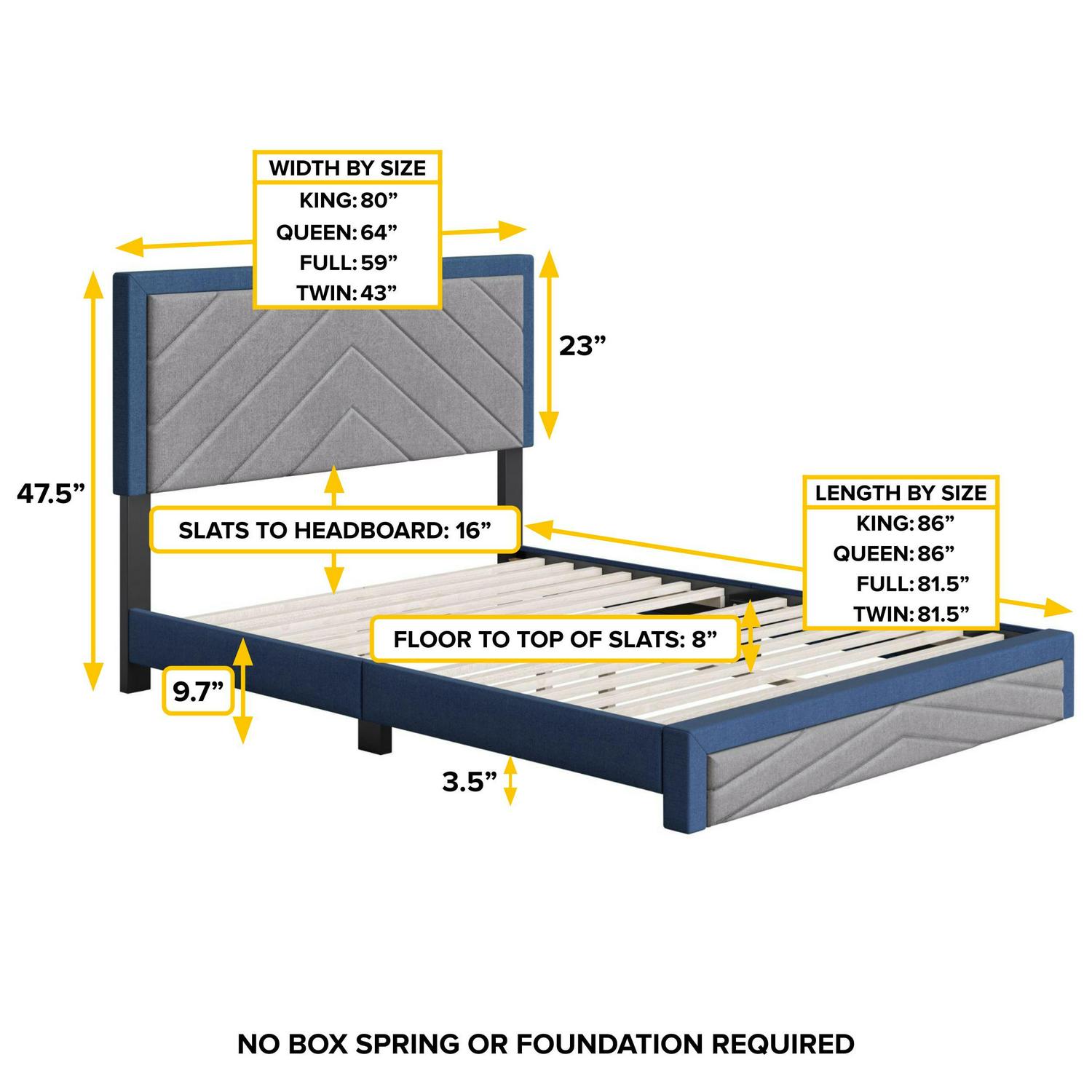 WIDTH BY SIZE
KING: 80”
QUEEN: 64”
FULL: 59”
TWIN: 43”

23”

47.5”

SLATS TO HEADBOARD: 16”

LENGTH BY SIZE
KING: 86”
QUEEN: 86”
FULL: 81.5”
TWIN: 81.5”

FLOOR TO TOP OF SLATS: 8”

9.7”

3.5”

NO BOX SPRING OR FOUNDATION REQUIRED