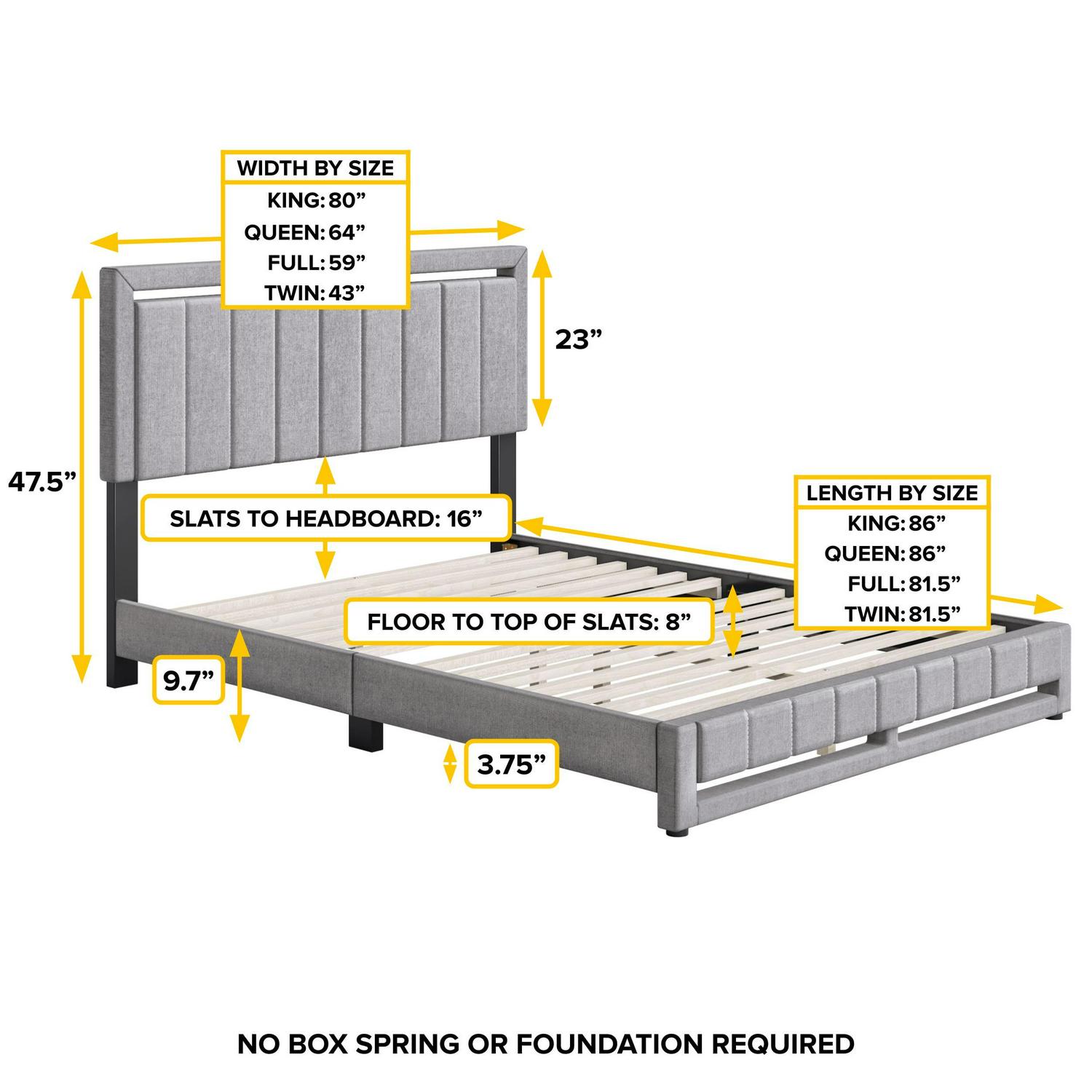 WIDTH BY SIZE
KING: 80”
QUEEN: 64”
FULL: 59”
TWIN: 43”

23”

47.5”

SLATS TO HEADBOARD: 16”

LENGTH BY SIZE
KING: 86”
QUEEN: 86”
FULL: 81.5”
TWIN: 81.5”

FLOOR TO TOP OF SLATS: 8”

9.7”

3.75”

NO BOX SPRING OR FOUNDATION REQUIRED