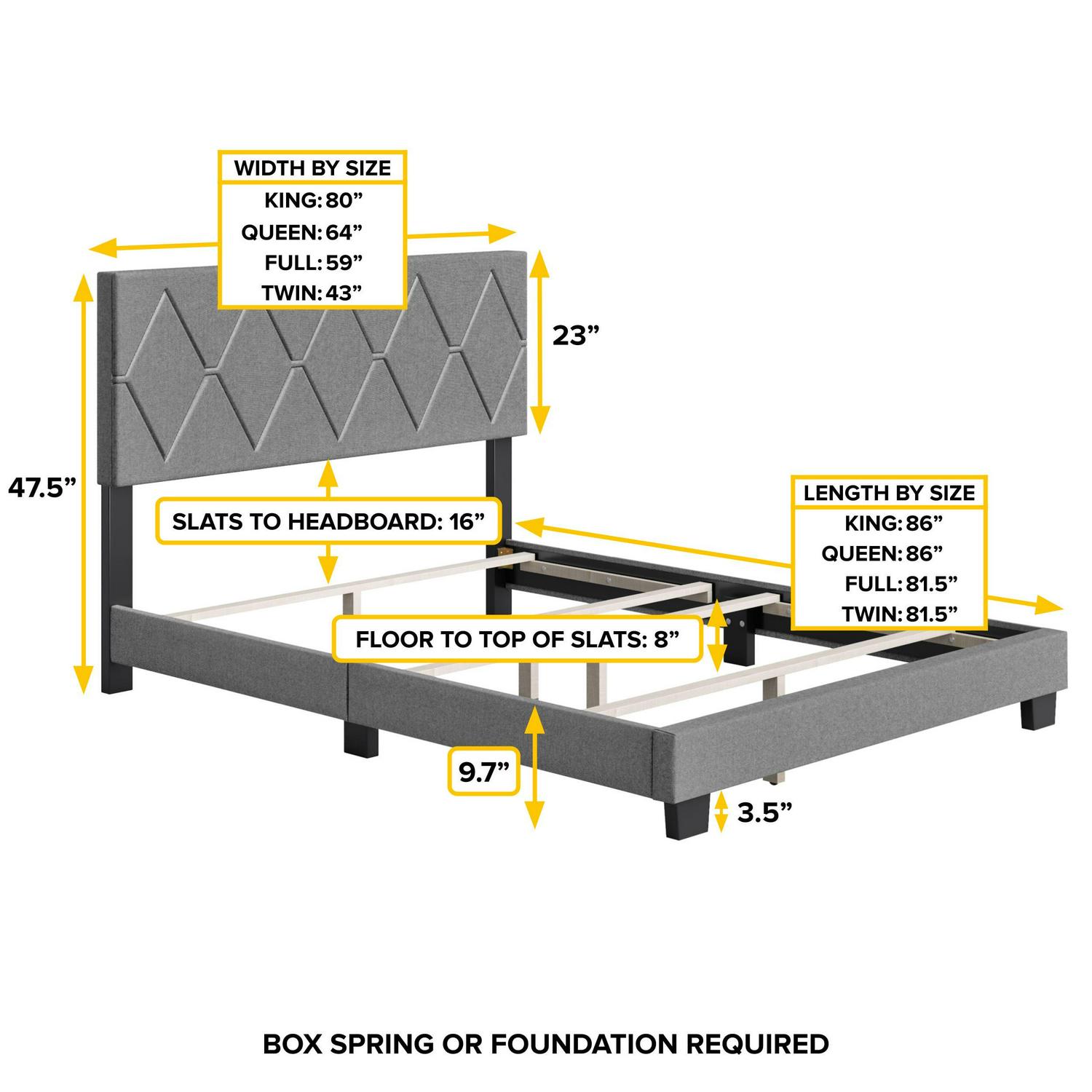 WIDTH BY SIZE
KING: 80”
QUEEN: 64”
FULL: 59”
TWIN: 43”

23”

47.5”

SLATS TO HEADBOARD: 16”

LENGTH BY SIZE
KING: 86”
QUEEN: 86”
FULL: 81.5”
TWIN: 81.5”

FLOOR TO TOP OF SLATS: 8”

9.7”

3.5”

BOX SPRING OR FOUNDATION REQUIRED