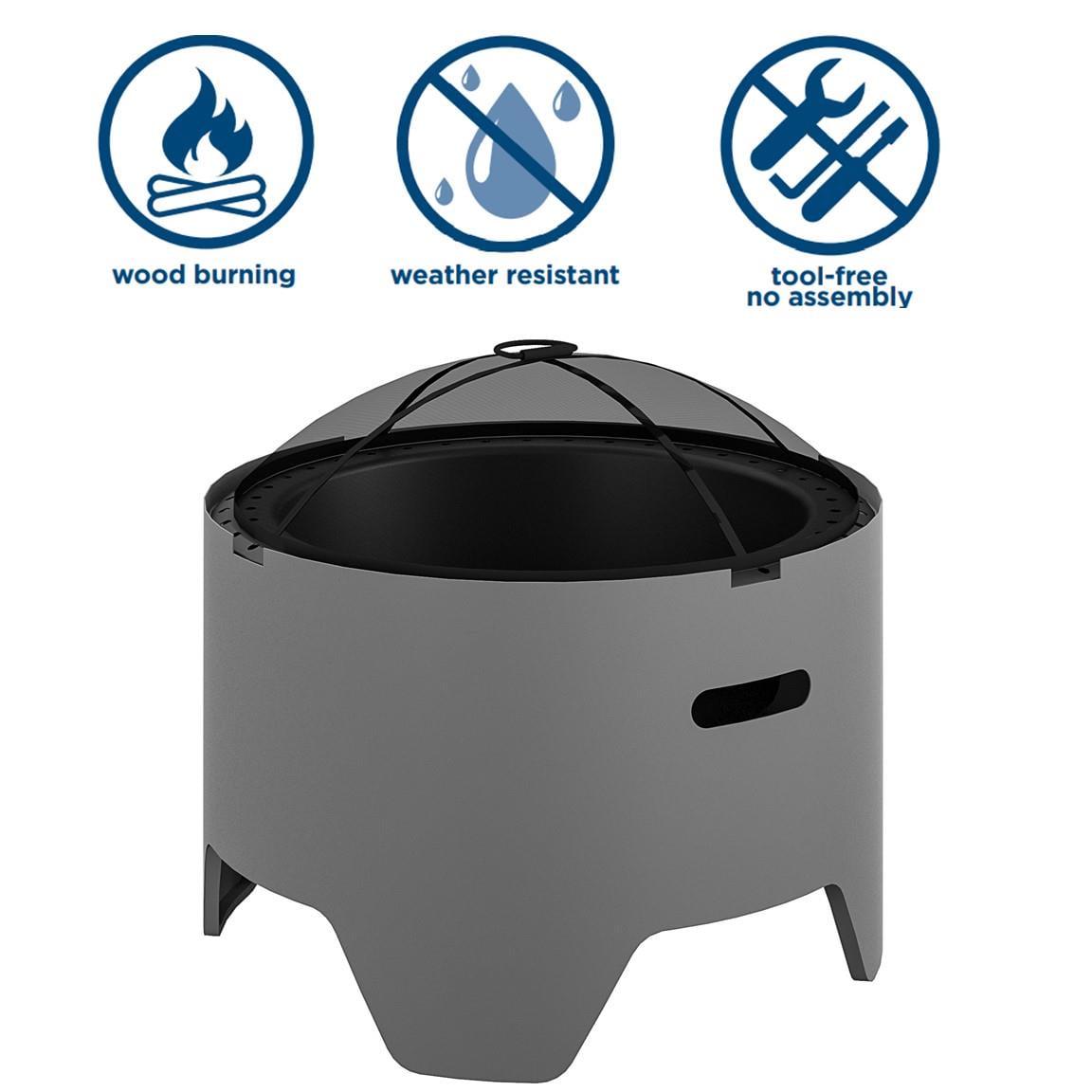 wood burning

weather resistant

tool-free
no assembly