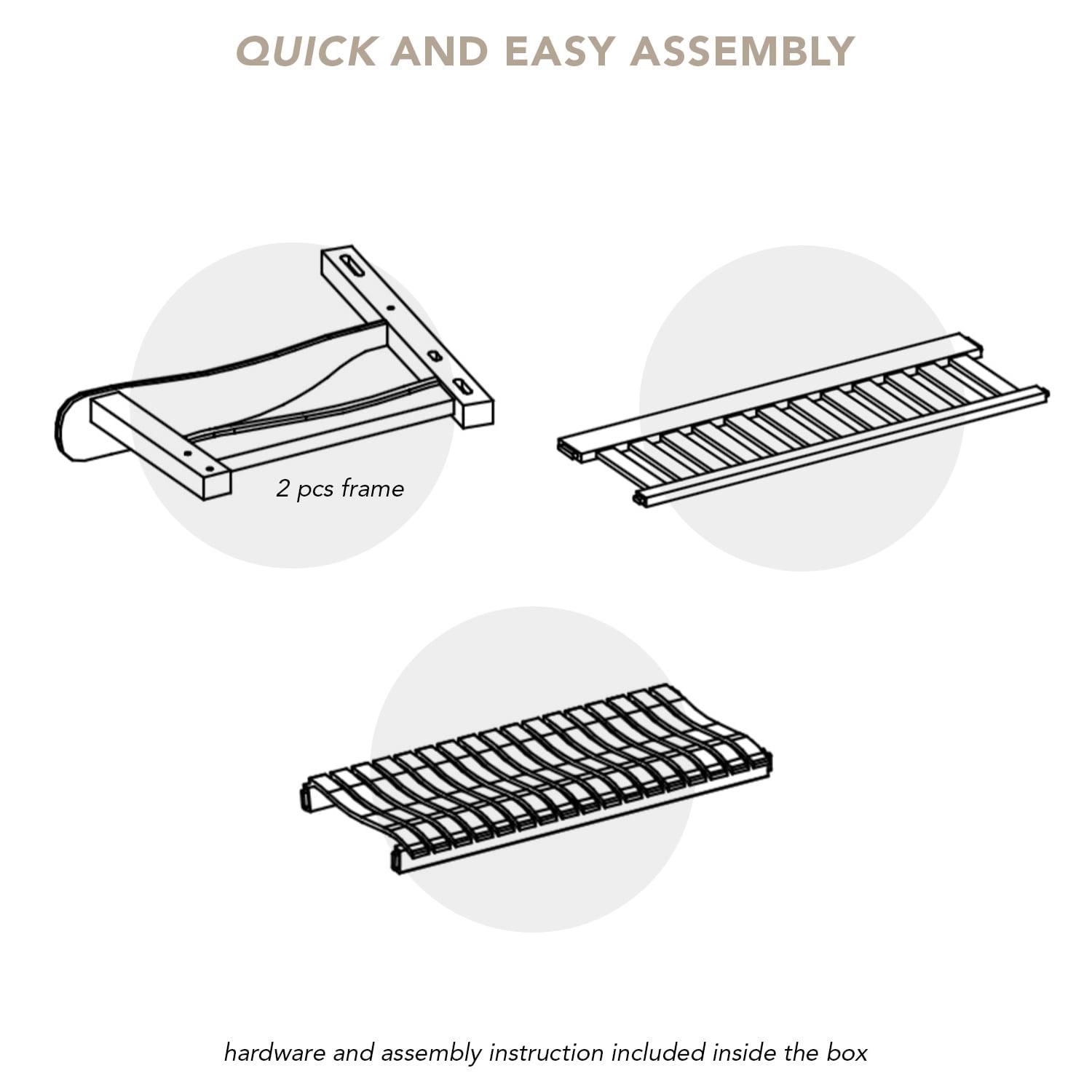 QUICK AND EASY ASSEMBLY

2 pcs frame

hardware and assembly instruction included inside the box