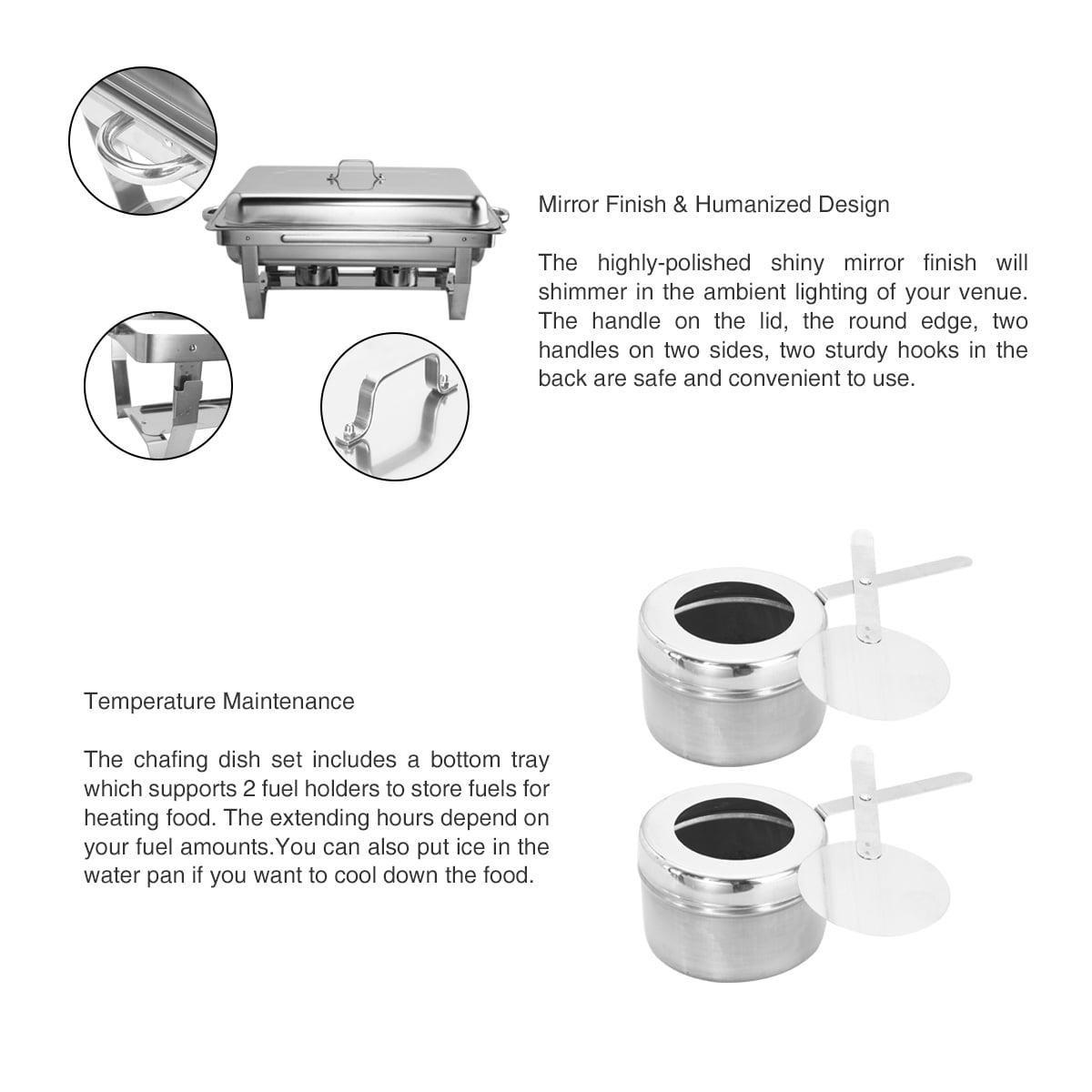 Mirror Finish & Humanized Design

The highly-polished shiny mirror finish will shimmer in the ambient lighting of your venue. The handle on the lid, the round edge, two handles on two sides, two sturdy hooks in the back are safe and convenient to use.

Temperature Maintenance

The chafing dish set includes a bottom tray which supports 2 fuel holders to store fuels for heating food. The extending hours depend on your fuel amounts.You can also put ice in the water pan if you want to cool down the food.