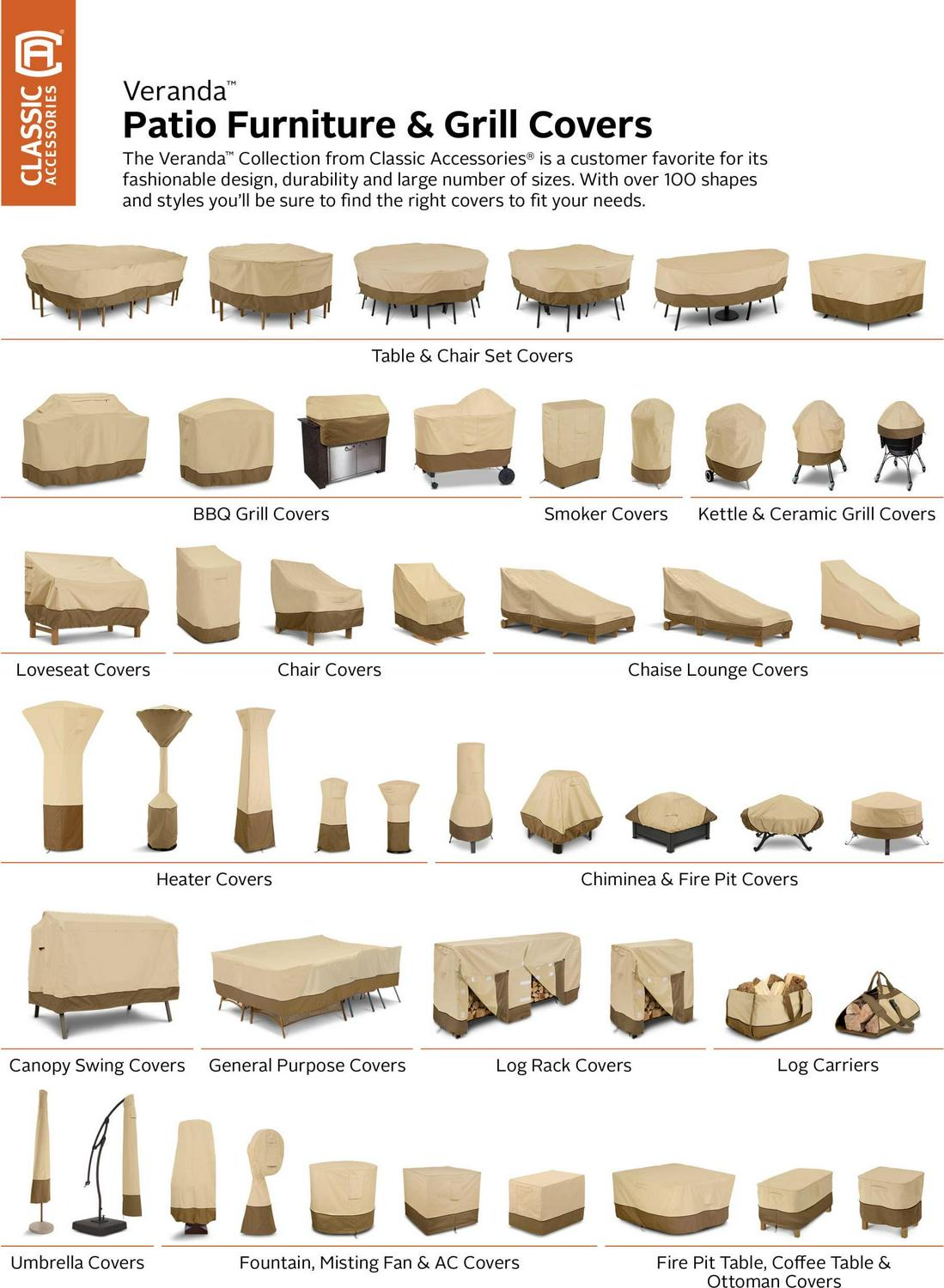 CLASSIC ACCESSORIES

Veranda™
Patio Furniture & Grill Covers

The Veranda™ Collection from Classic Accessories® is a customer favorite for its fashionable design, durability and large number of sizes. With over 100 shapes and styles you'll be sure to find the right covers to fit your needs.

Table & Chair Set Covers

BBQ Grill Covers

Smoker Covers

Kettle & Ceramic Grill Covers

Loveseat Covers

Chair Covers

Chaise Lounge Covers

Heater Covers

Chiminea & Fire Pit Covers

Canopy Swing Covers

General Purpose Covers

Log Rack Covers

Log Carriers

Umbrella Covers

Fountain, Misting Fan & AC Covers

Fire Pit Table, Coffee Table & Ottoman Covers