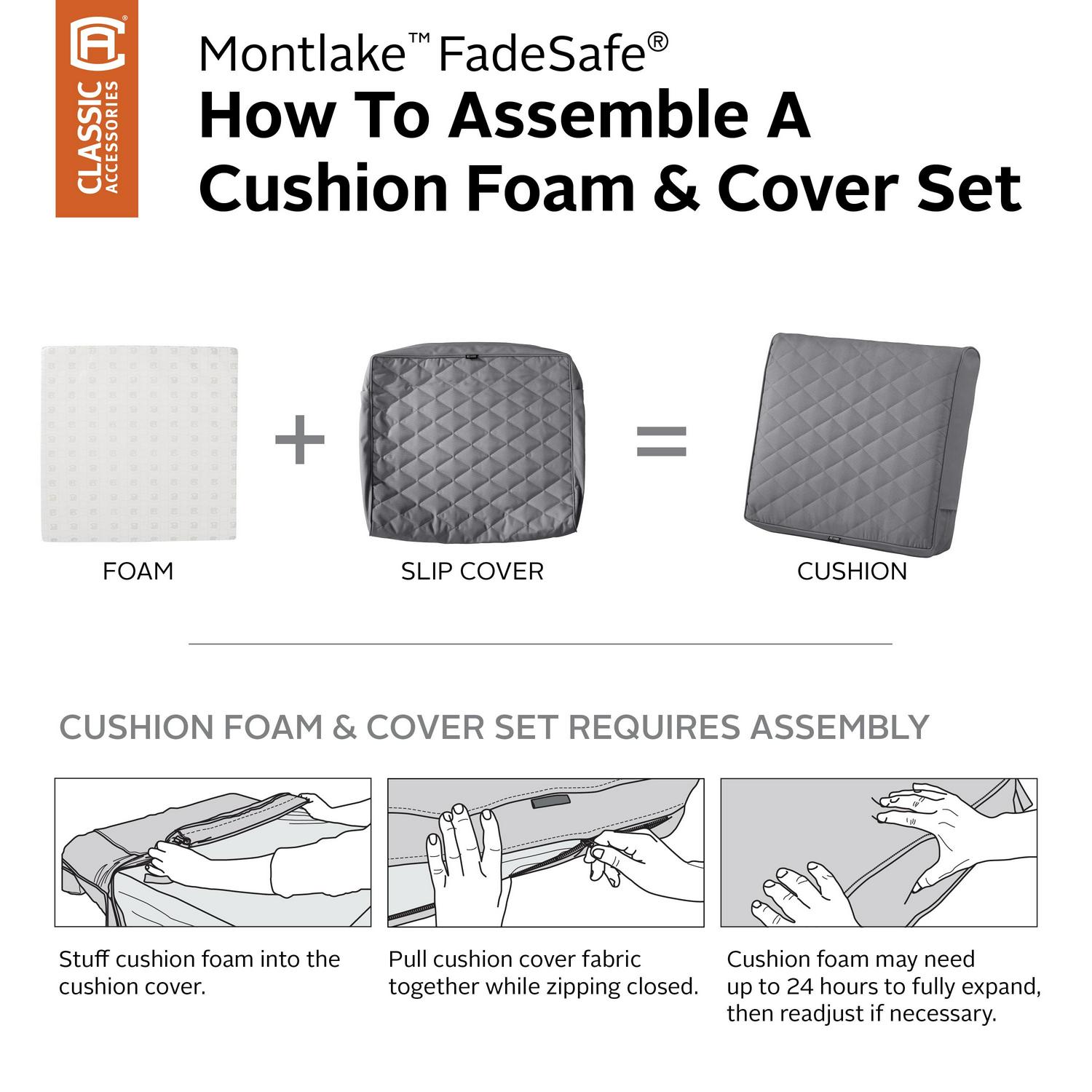 CLASSIC ACCESSORIES

Montlake™ FadeSafe®
How To Assemble A Cushion Foam & Cover Set

FOAM + SLIP COVER = CUSHION

CUSHION FOAM & COVER SET REQUIRES ASSEMBLY

Stuff cushion foam into the cushion cover.

Pull cushion cover fabric together while zipping closed.

Cushion foam may need up to 24 hours to fully expand, then readjust if necessary.