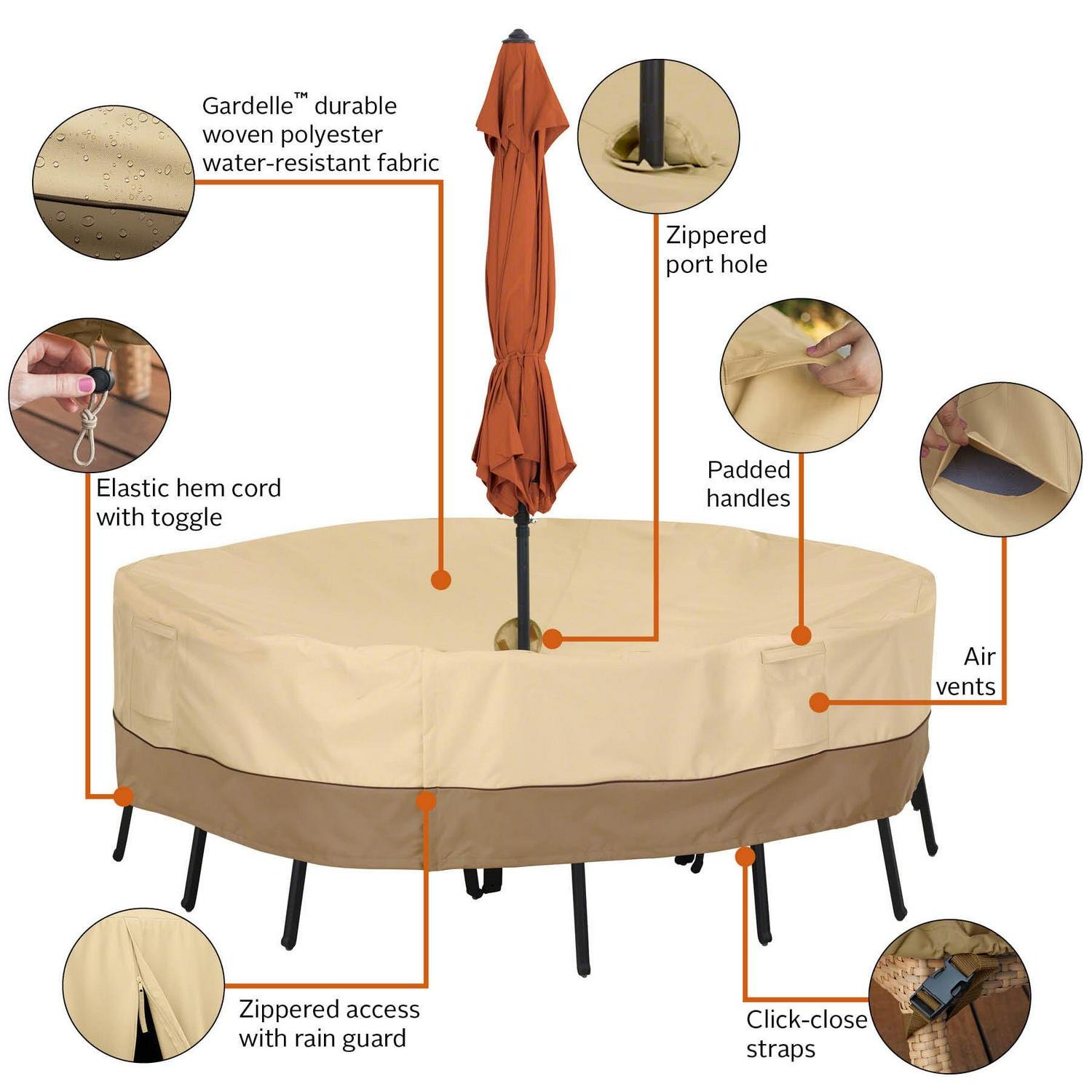 Gardelle™ durable woven polyester water-resistant fabric

Zippered port hole

Elastic hem cord with toggle

Padded handles

Air vents

Zippered access with rain guard

Click-close straps