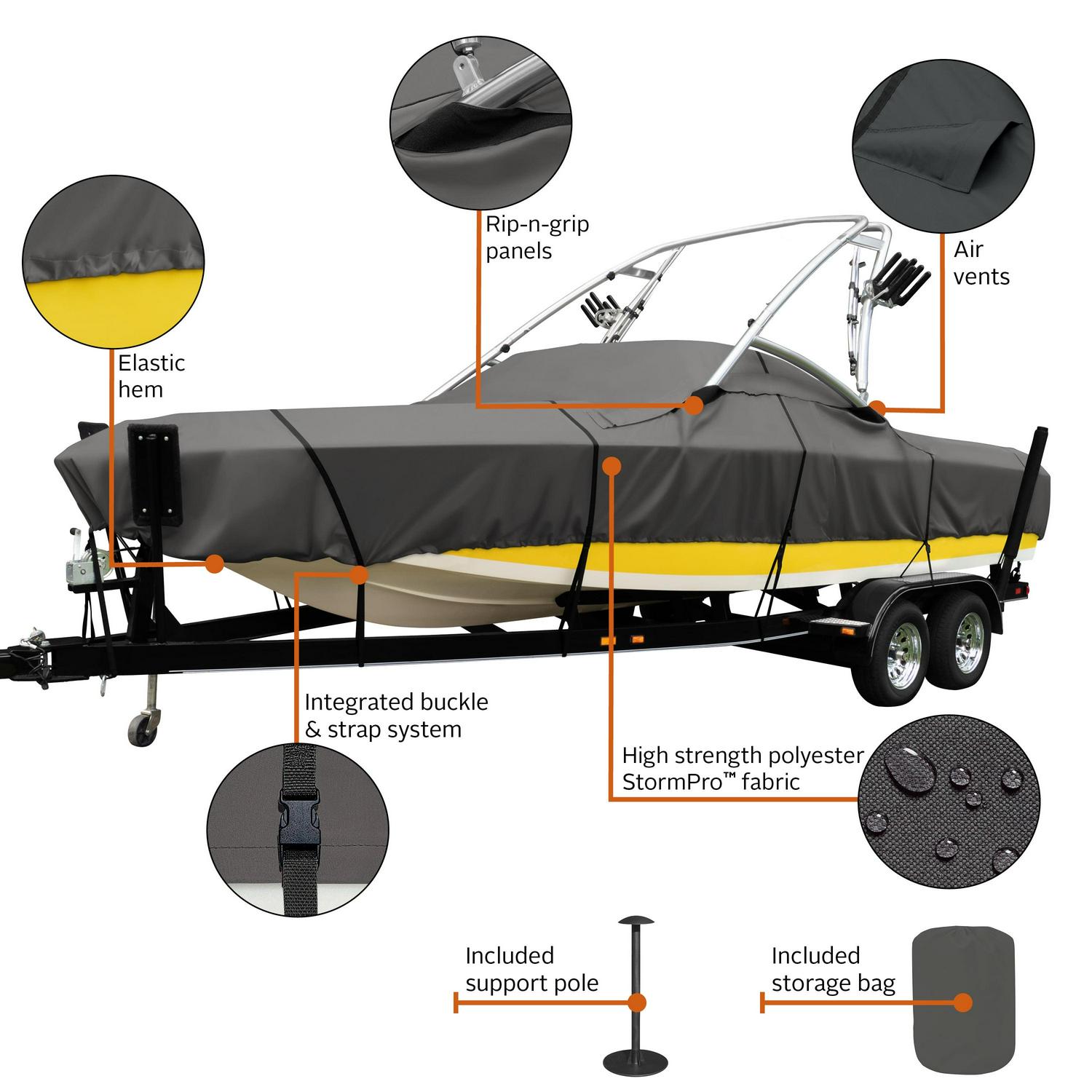 Rip-n-grip panels

Air vents

Elastic hem

Integrated buckle & strap system

High strength polyester StormPro™ fabric

Included support pole

Included storage bag