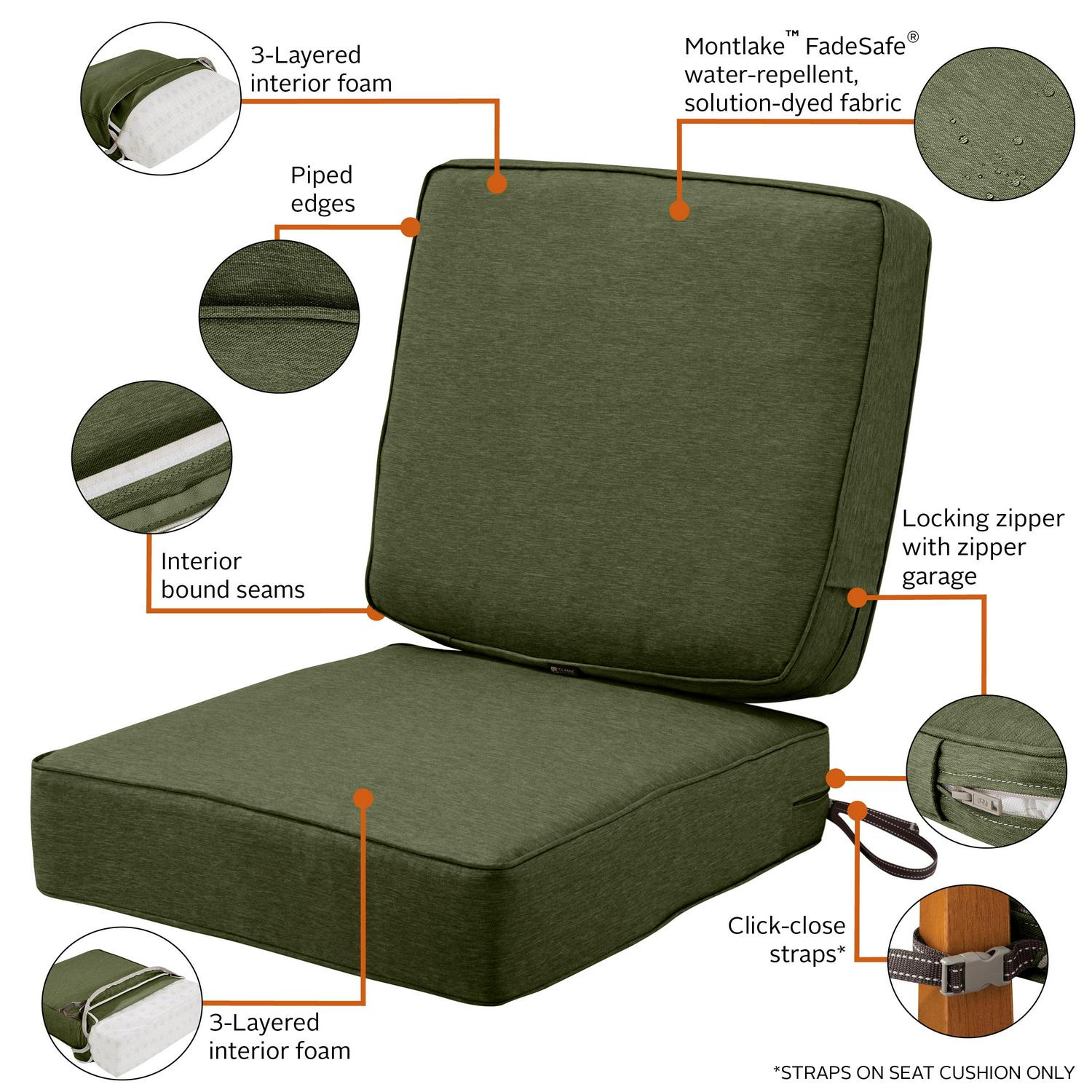 3-Layered interior foam

Montlake™ FadeSafe® water-repellent, solution-dyed fabric

Piped edges

Interior bound seams

Locking zipper with zipper garage

Click-close straps*

3-Layered interior foam

*STRAPS ON SEAT CUSHION ONLY