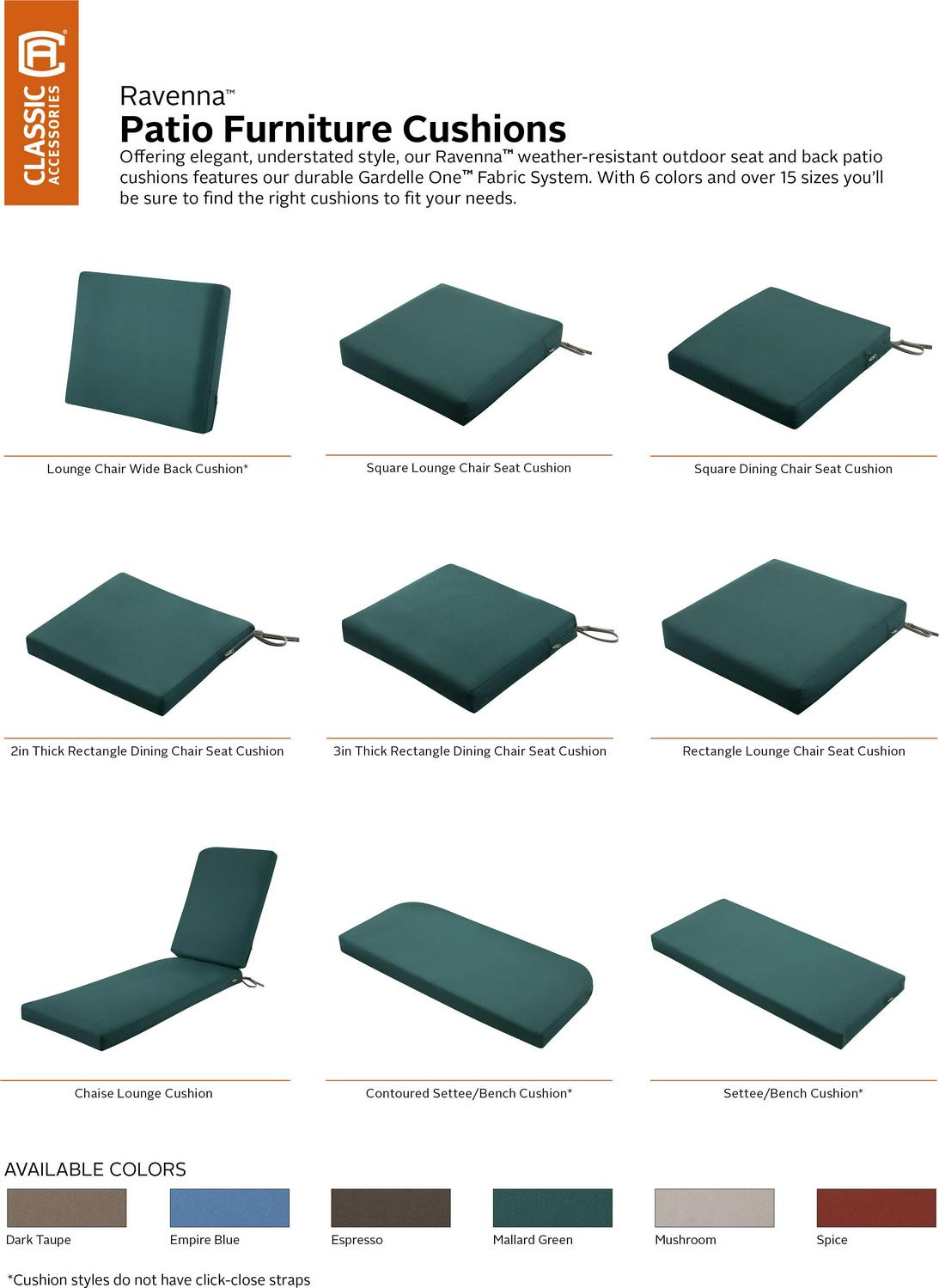 CLASSIC ACCESSORIES

Ravenna™
Patio Furniture Cushions
Offering elegant, understated style, our Ravenna™ weather-resistant outdoor seat and back patio cushions features our durable Gardelle One™ Fabric System. With 6 colors and over 15 sizes you'll be sure to find the right cushions to fit your needs.

Lounge Chair Wide Back Cushion*

Square Lounge Chair Seat Cushion

Square Dining Chair Seat Cushion

2in Thick Rectangle Dining Chair Seat Cushion

3in Thick Rectangle Dining Chair Seat Cushion

Rectangle Lounge Chair Seat Cushion

Chaise Lounge Cushion

Contoured Settee/Bench Cushion*

Settee/Bench Cushion*

AVAILABLE COLORS

Dark Taupe

Empire Blue

Espresso

Mallard Green

Mushroom

Spice

*Cushion styles do not have click-close straps