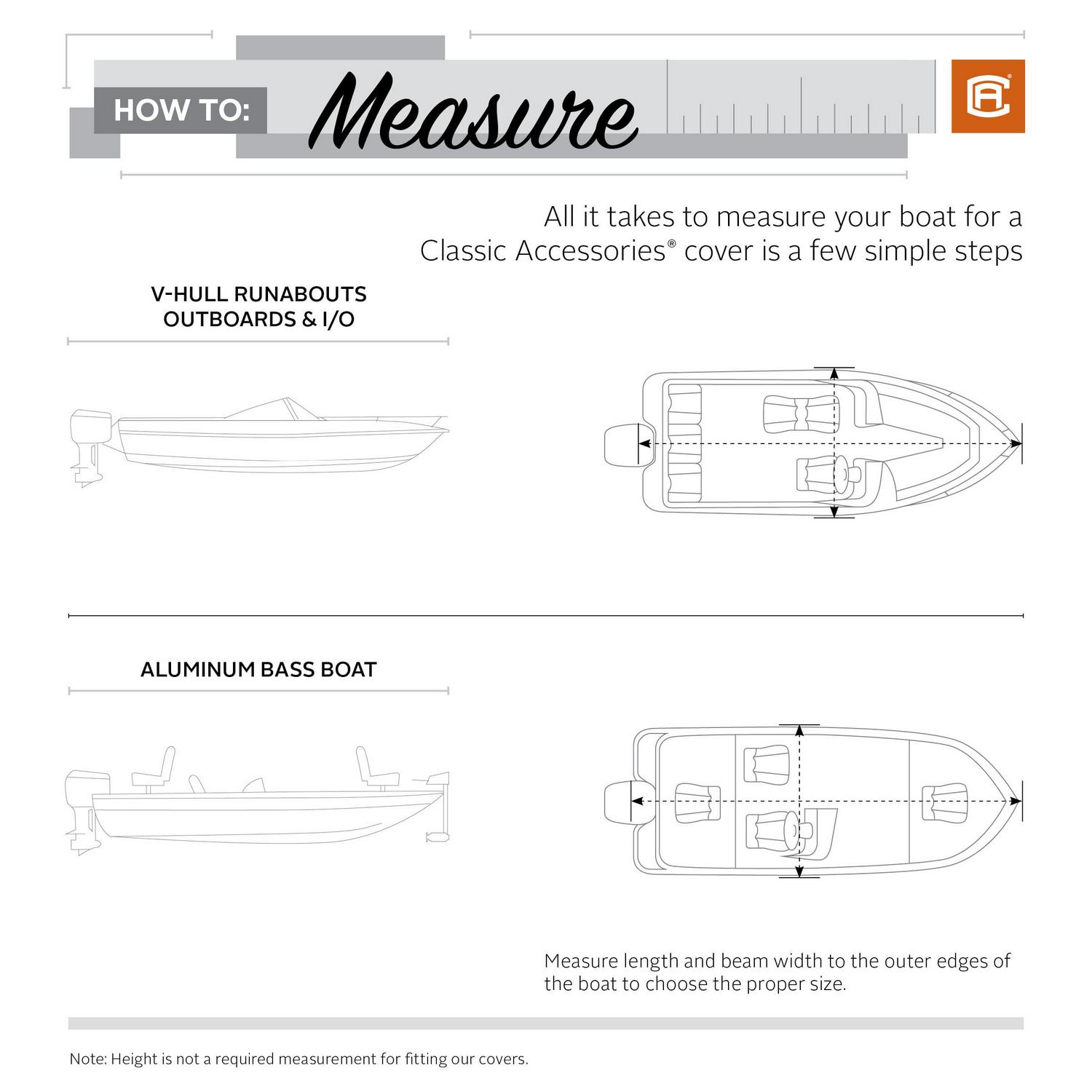 HOW TO: Measure

CA®

All it takes to measure your boat for a Classic Accessories® cover is a few simple steps

V-HULL RUNABOUTS OUTBOARDS & I/O

ALUMINUM BASS BOAT

Measure length and beam width to the outer edges of the boat to choose the proper size.

Note: Height is not a required measurement for fitting our covers.