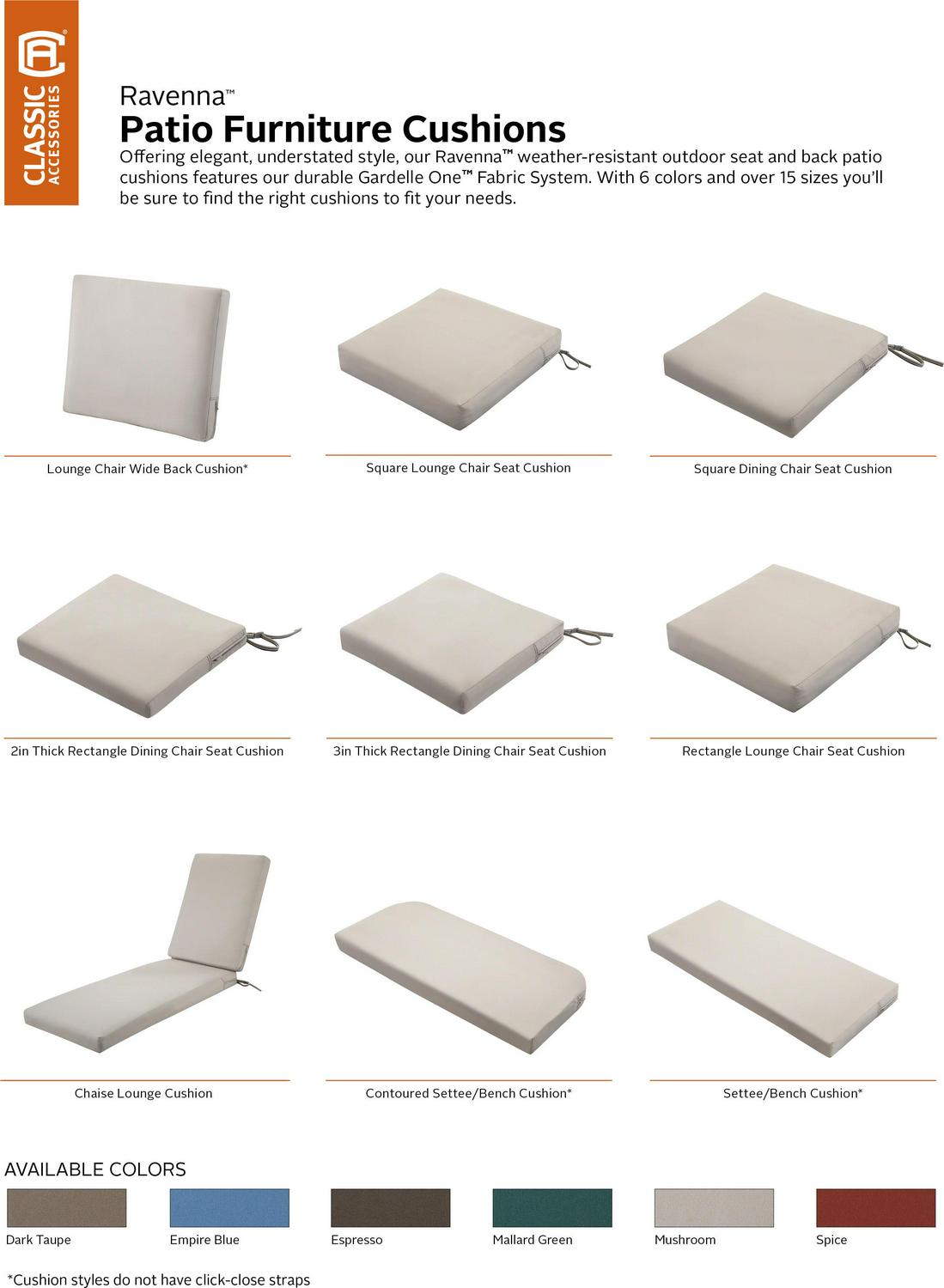 CLASSIC ACCESSORIES

Ravenna™
Patio Furniture Cushions
Offering elegant, understated style, our Ravenna™ weather-resistant outdoor seat and back patio cushions features our durable Gardelle One™ Fabric System. With 6 colors and over 15 sizes you'll be sure to find the right cushions to fit your needs.

Lounge Chair Wide Back Cushion*

Square Lounge Chair Seat Cushion

Square Dining Chair Seat Cushion

2in Thick Rectangle Dining Chair Seat Cushion

3in Thick Rectangle Dining Chair Seat Cushion

Rectangle Lounge Chair Seat Cushion

Chaise Lounge Cushion

Contoured Settee/Bench Cushion*

Settee/Bench Cushion*

AVAILABLE COLORS

Dark Taupe

Empire Blue

Espresso

Mallard Green

Mushroom

Spice

*Cushion styles do not have click-close straps