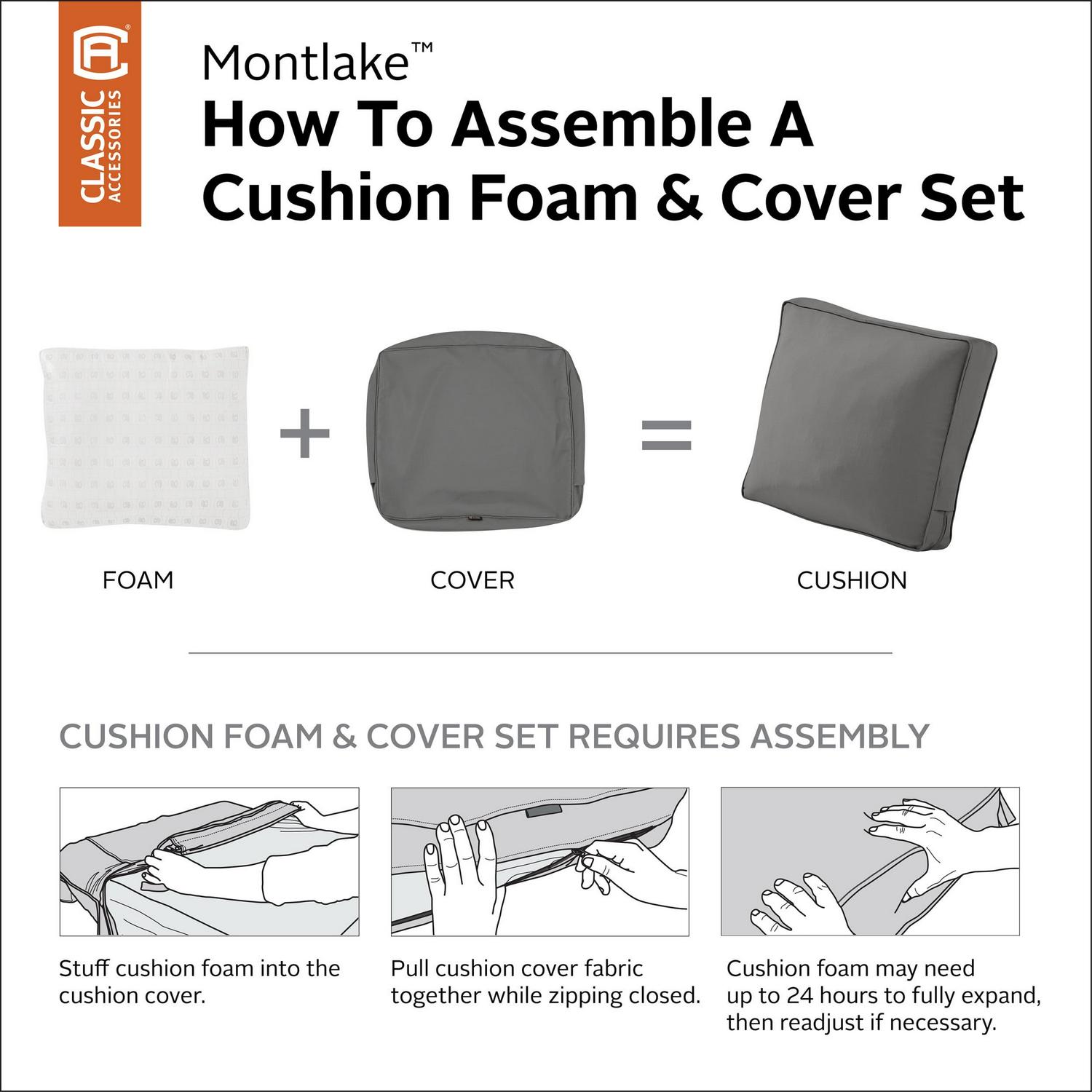 CLASSIC ACCESSORIES

Montlake™
How To Assemble A Cushion Foam & Cover Set

+ =

FOAM

COVER

CUSHION

CUSHION FOAM & COVER SET REQUIRES ASSEMBLY

Stuff cushion foam into the cushion cover.

Pull cushion cover fabric together while zipping closed.

Cushion foam may need up to 24 hours to fully expand, then readjust if necessary.